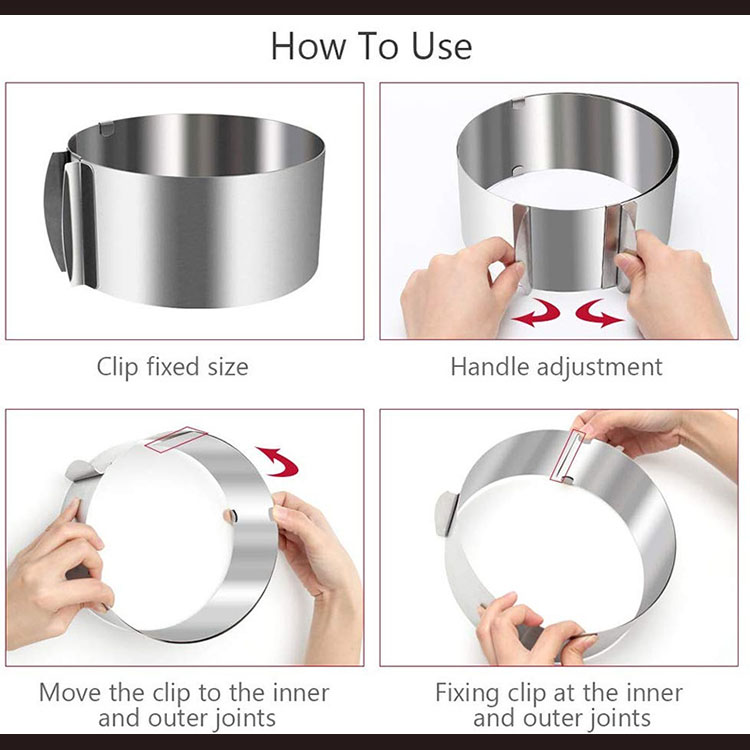 How To Use

Clip fixed size

Handle adjustment

Move the clip to the inner and outer joints

Fixing clip at the inner and outer joints