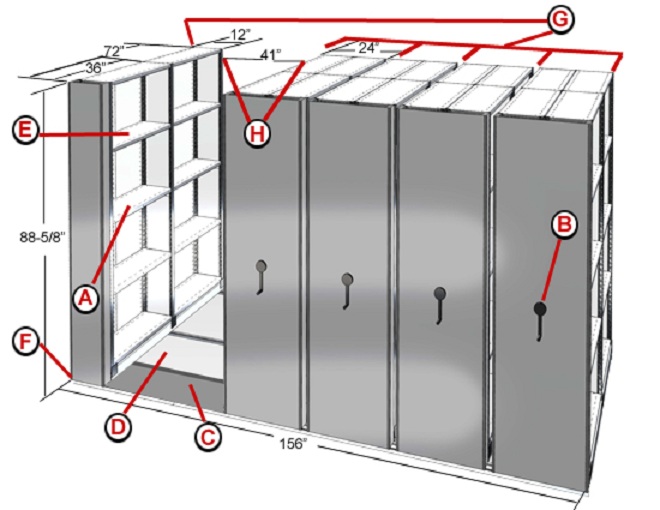 G
12"
72"
36"
41"
24"
E
H
88-5/8"
B
A
F
D
C
156"