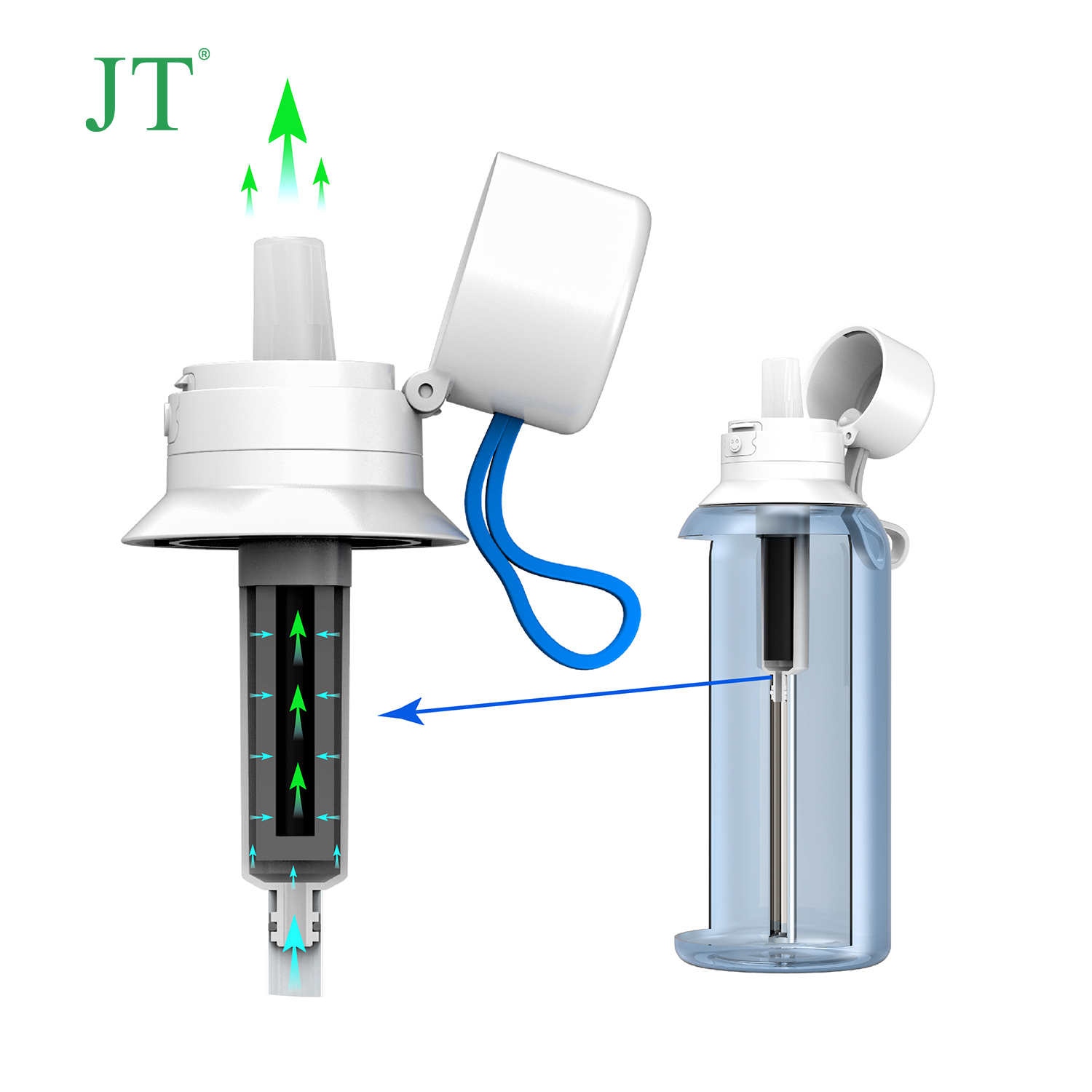 JT®