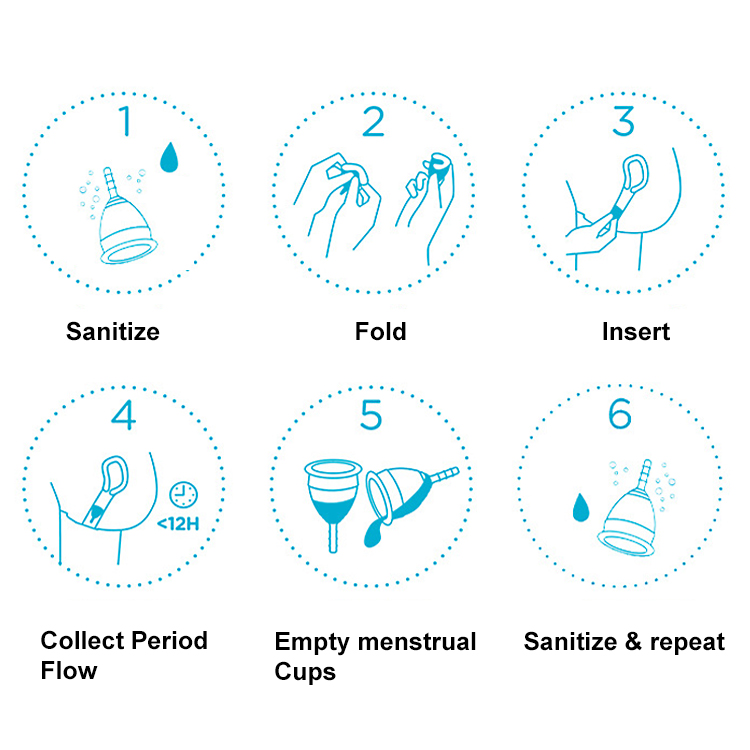 1

Sanitize

2

Fold

3

Insert

4

<12H

Collect Period Flow

5

Empty menstrual Cups

6

Sanitize & repeat