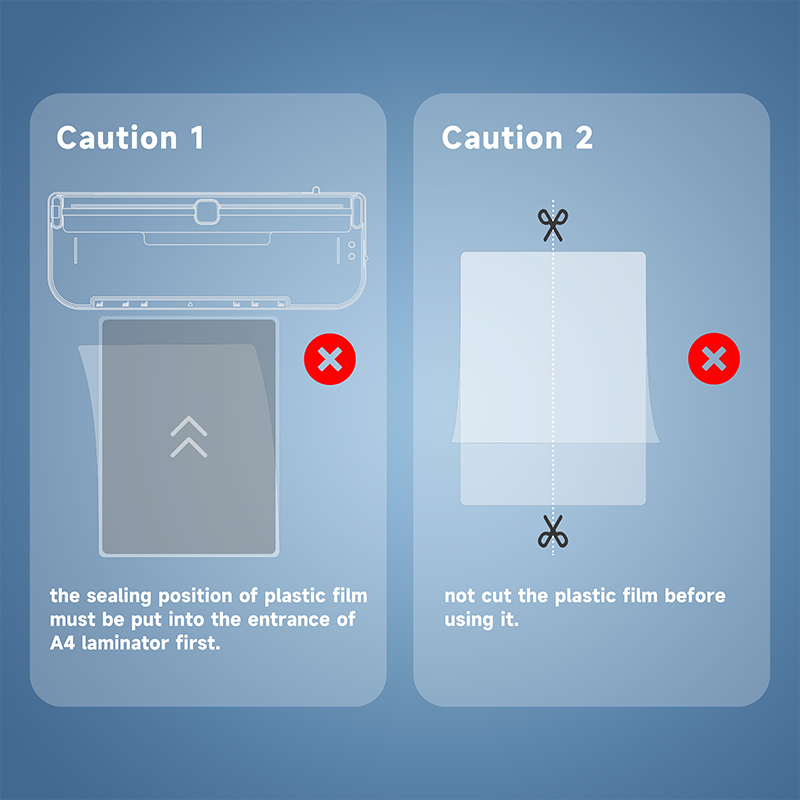 Caution 1

the sealing position of plastic film must be put into the entrance of A4 laminator first.

Caution 2

not cut the plastic film before using it.