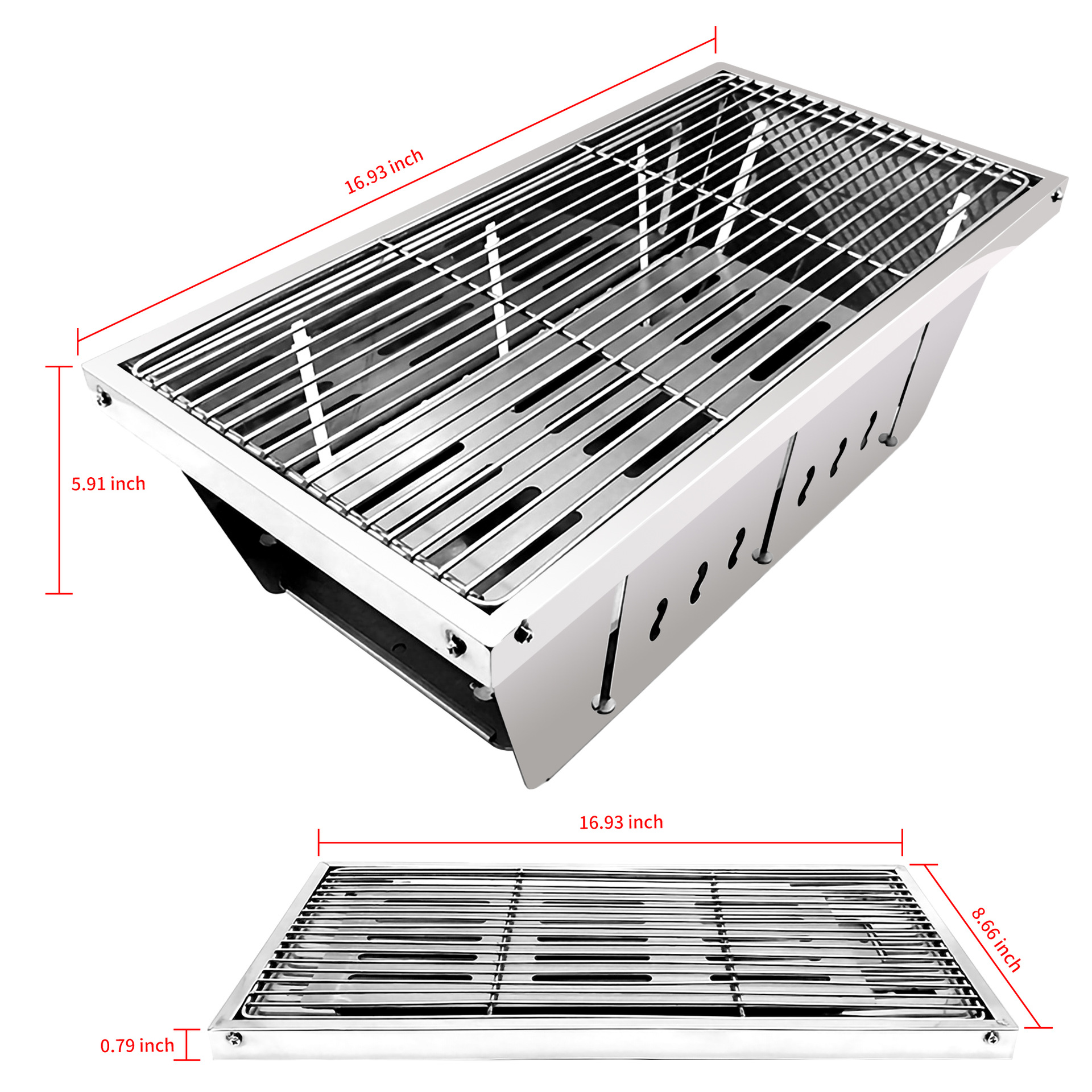 16.93 inch

5.91 inch

16.93 inch

8.66 inch

0.79 inch