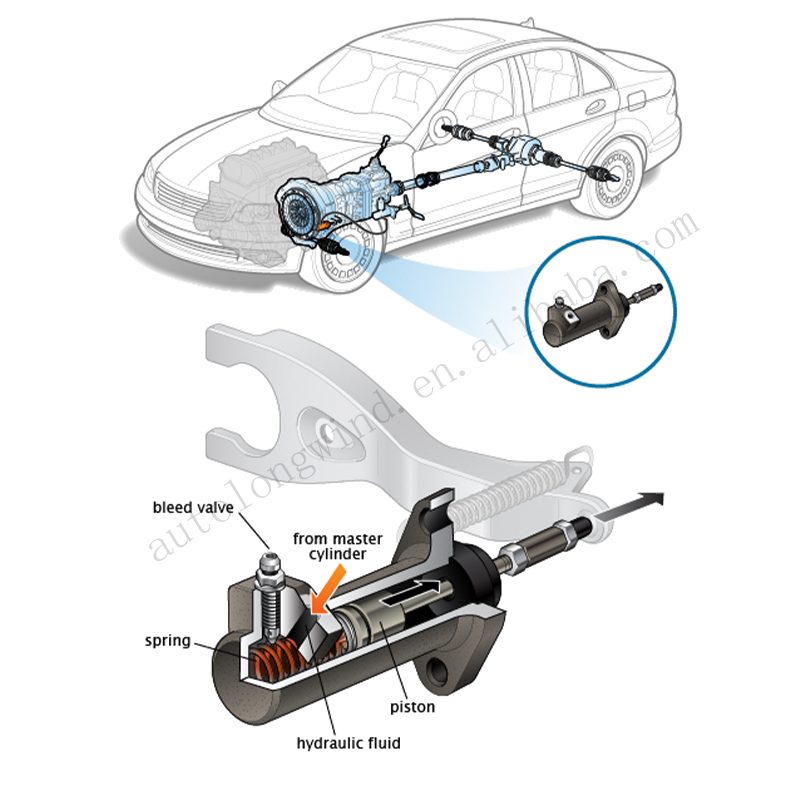 autolongwind.en.alibaba.com

bleed valve

from master cylinder

spring

piston

hydraulic fluid