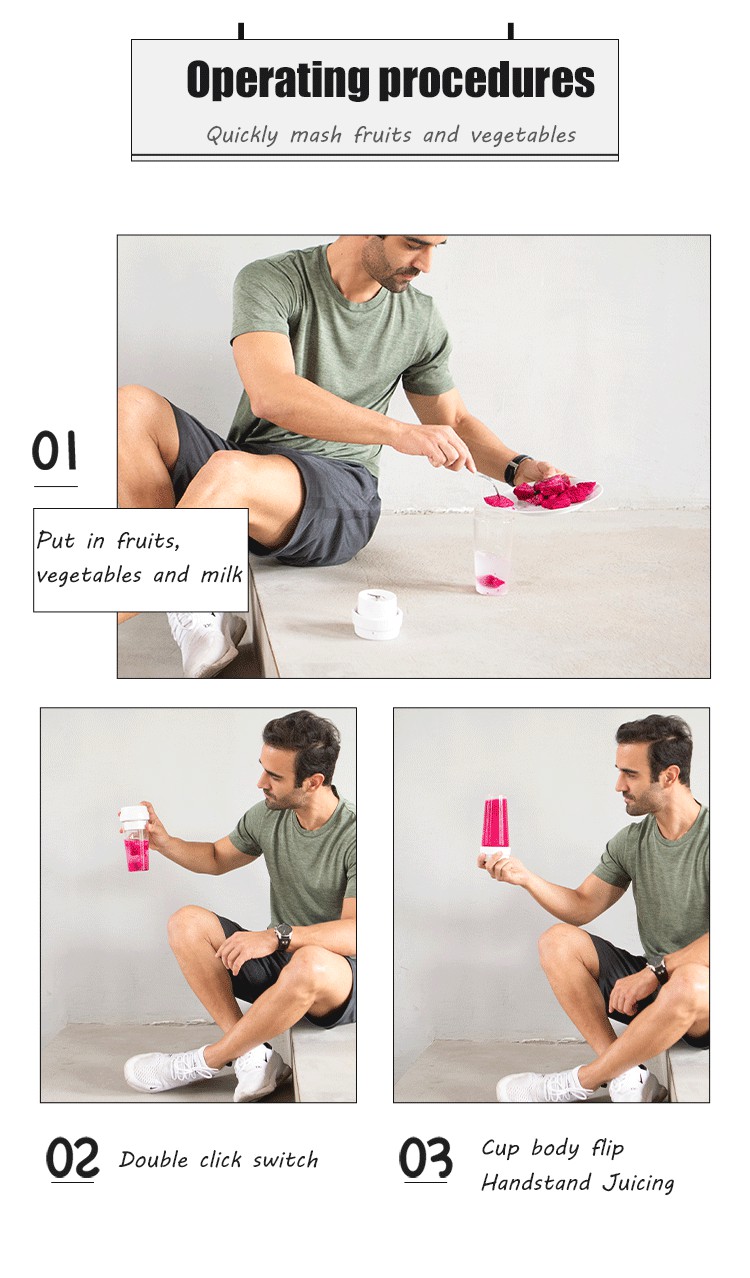 Operating procedures

Quickly mash fruits and vegetables

01

Put in fruits, vegetables and milk

02 Double click switch

03 Cup body flip Handstand Juicing