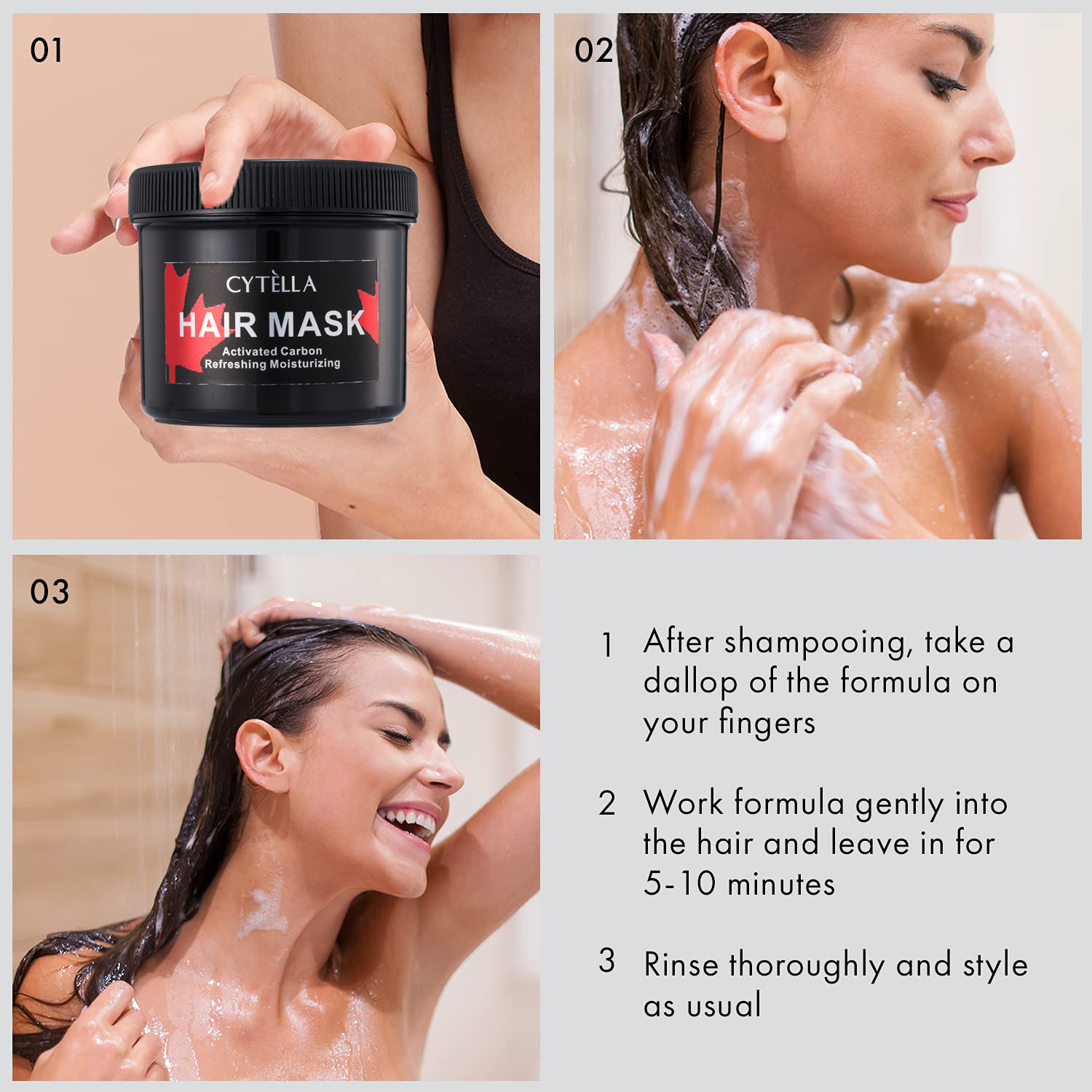 01

CYTÈLLA
HAIR MASK
Activated Carbon
Refreshing Moisturizing

02

03

1 After shampooing, take a dallop of the formula on your fingers

2 Work formula gently into the hair and leave in for 5-10 minutes

3 Rinse thoroughly and style as usual