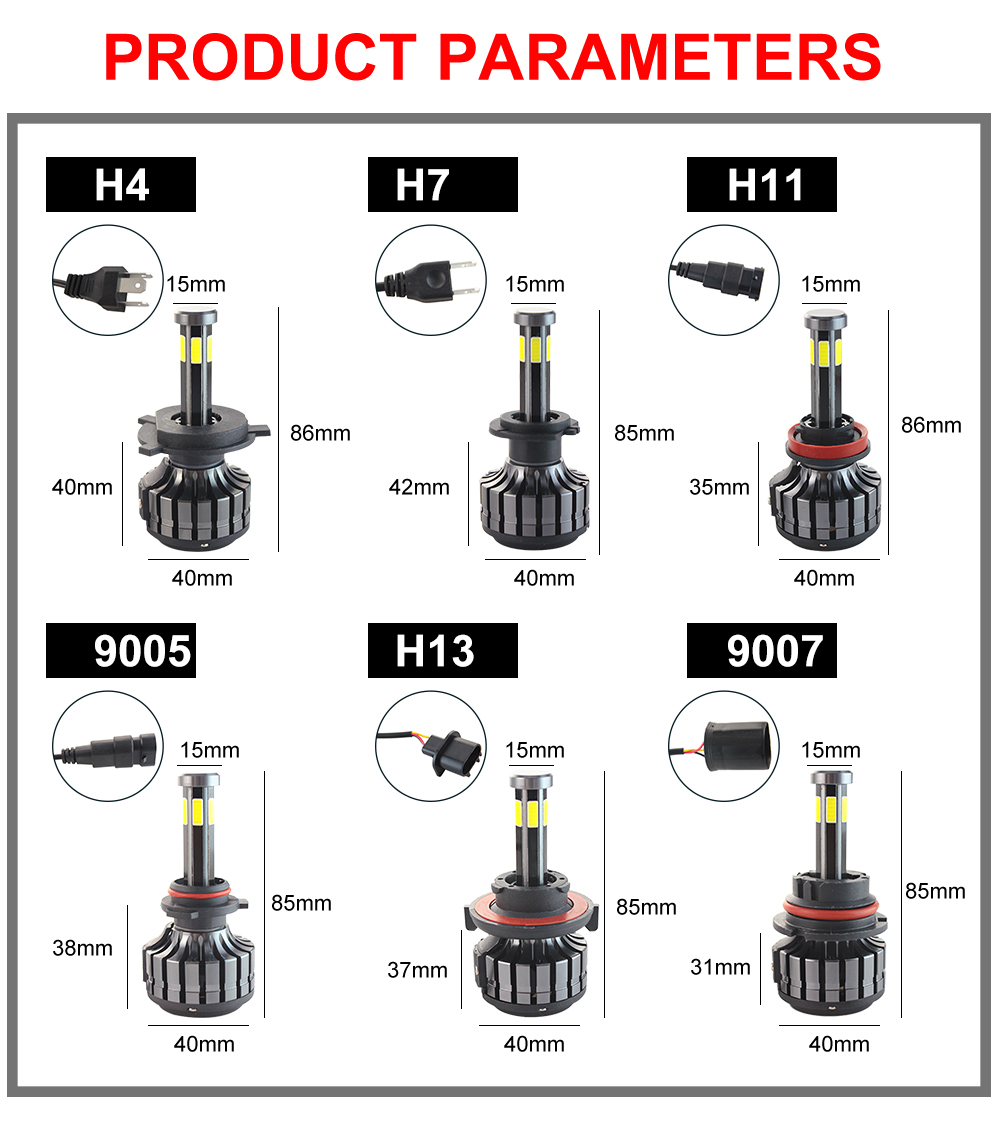 PRODUCT PARAMETERS

H4

15mm

86mm

40mm

40mm

H7

15mm

85mm

42mm

40mm

H11

15mm

86mm

35mm

40mm

9005

15mm

85mm

38mm

40mm

H13

15mm

85mm

37mm

40mm

9007

15mm

85mm

31mm

40mm