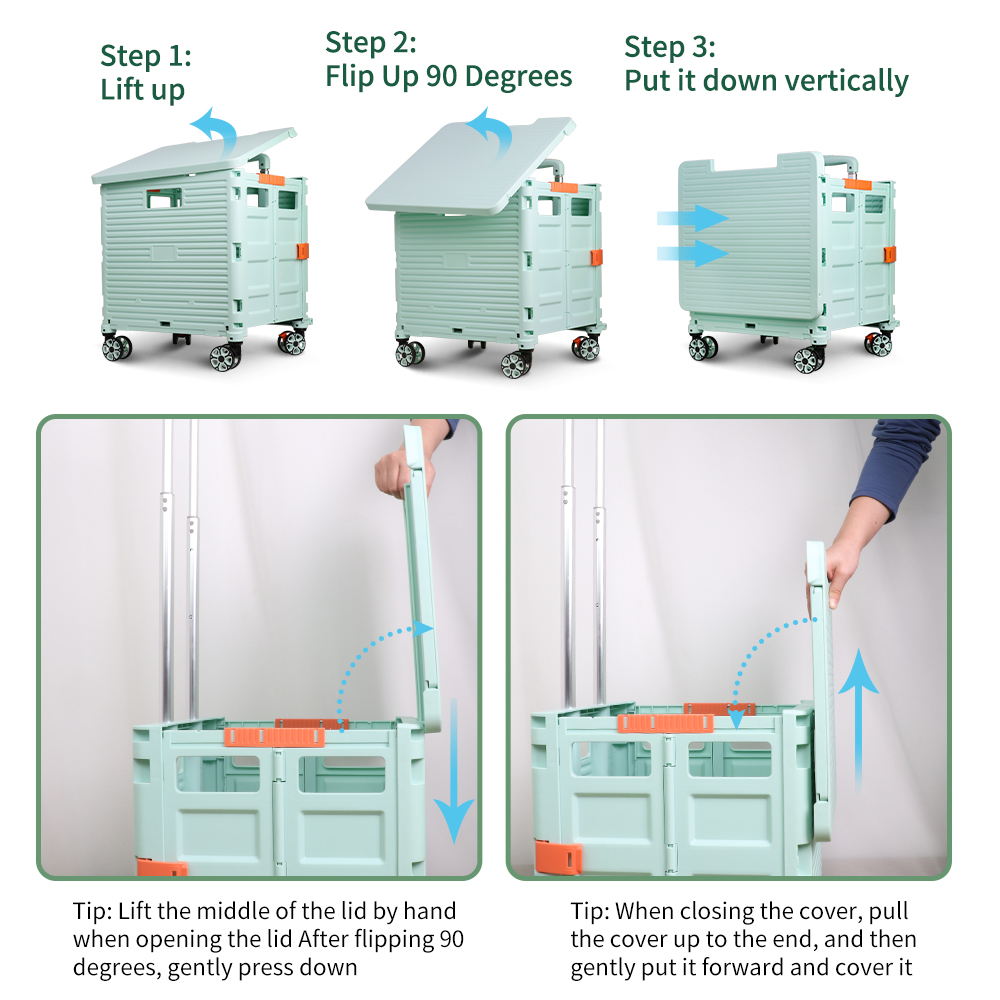 Step 1:
Lift up

Step 2:
Flip Up 90 Degrees

Step 3:
Put it down vertically

Tip: Lift the middle of the lid by hand when opening the lid After flipping 90 degrees, gently press down

Tip: When closing the cover, pull the cover up to the end, and then gently put it forward and cover it