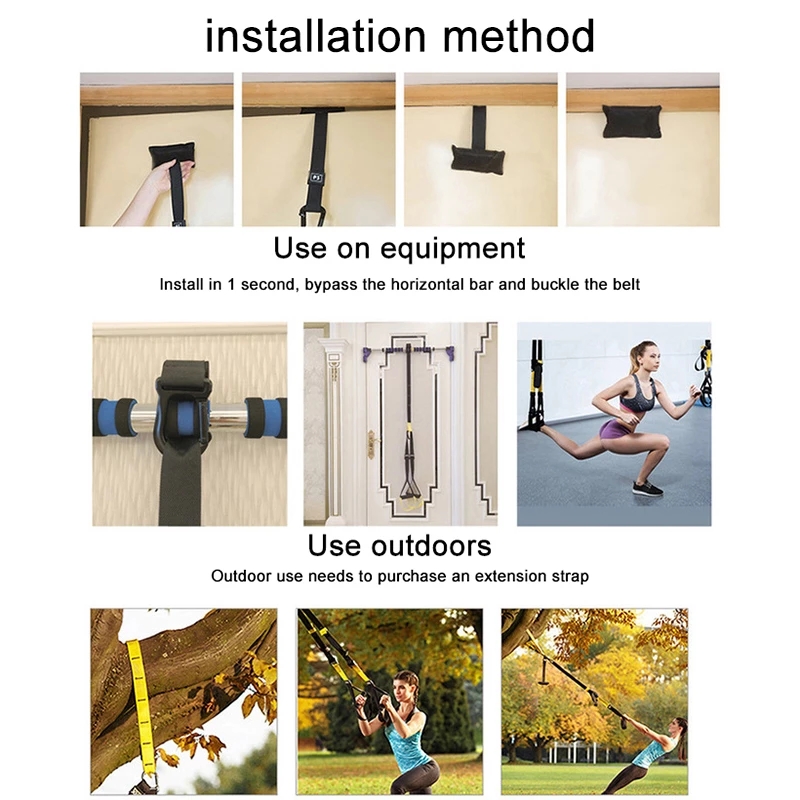 installation method

Use on equipment

Install in 1 second, bypass the horizontal bar and buckle the belt

Use outdoors

Outdoor use needs to purchase an extension strap