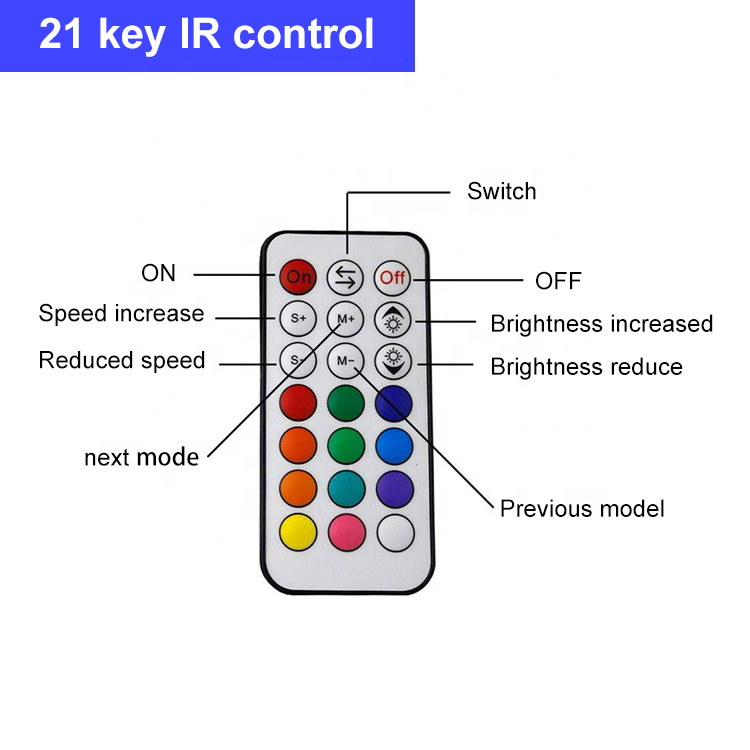 21 key IR control

Switch

ON

On

Off

OFF

Speed increase

S+

M+

Brightness increased

Reduced speed

S-

M-

Brightness reduce

next mode

Previous model