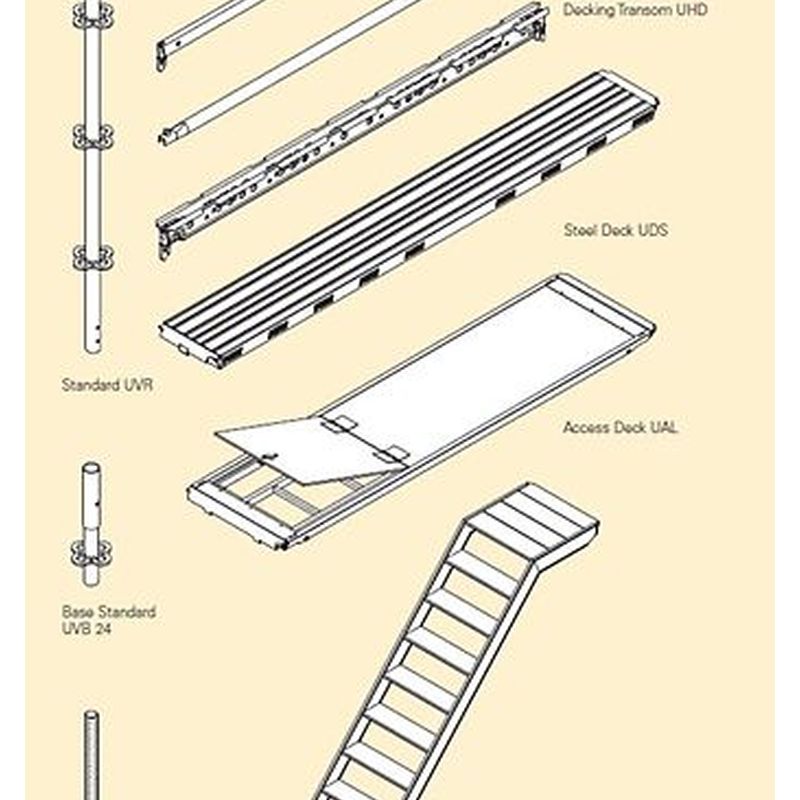 Decking Transom UHD

Steel Deck UDS

Standard UVR

Access Deck UAL

Base Standard UVB 24