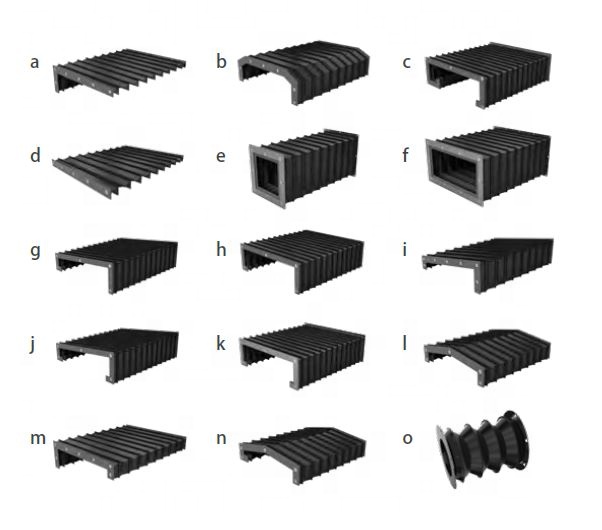 a
b
c
d
e
f
g
h
i
j
k
l
m
n
o