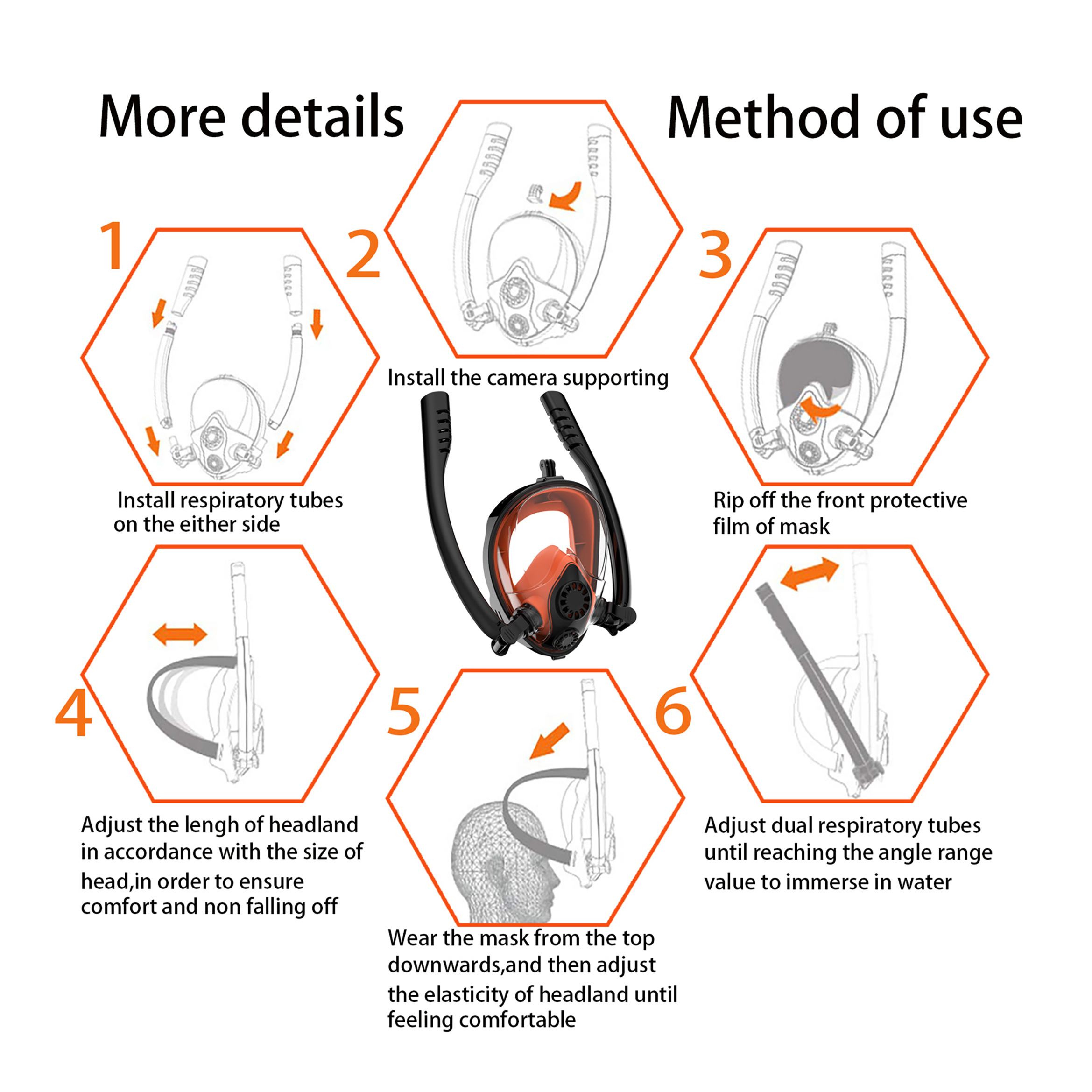 More details

Method of use

1

Install respiratory tubes on the either side

2

Install the camera supporting

3

Rip off the front protective film of mask

4

Adjust the lengh of headland in accordance with the size of head,in order to ensure comfort and non falling off

5

Wear the mask from the top downwards,and then adjust the elasticity of headland until feeling comfortable

6

Adjust dual respiratory tubes until reaching the angle range value to immerse in water