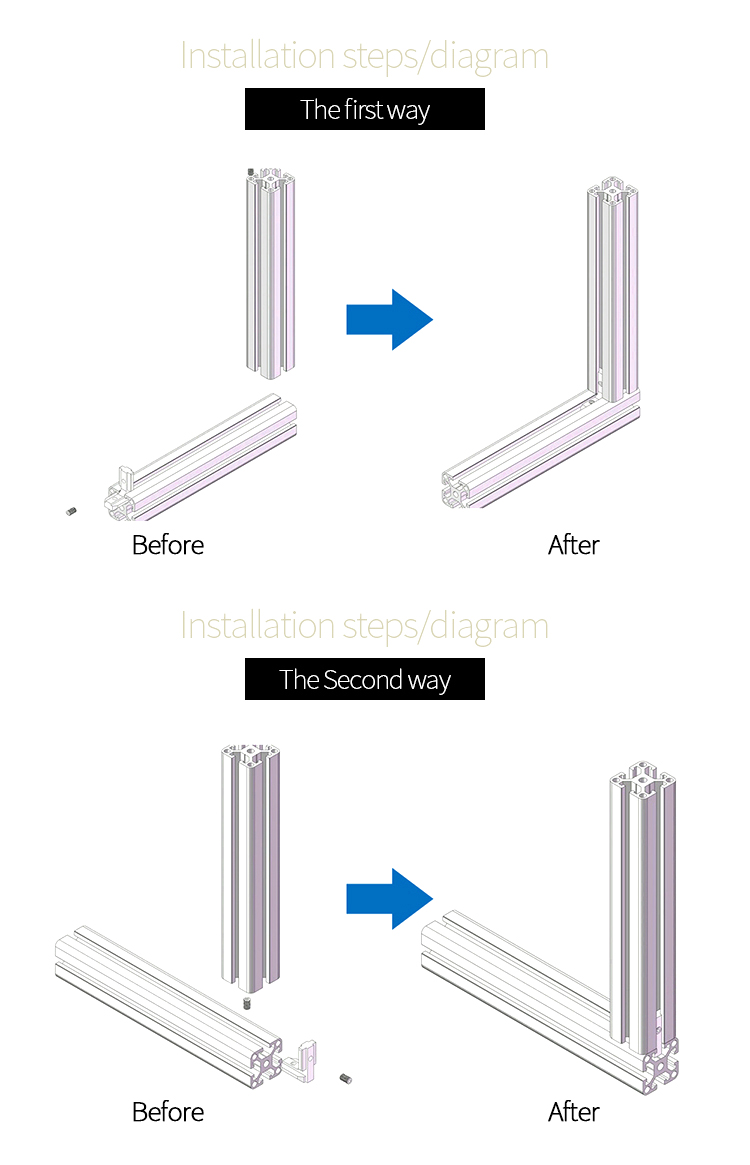 Installation steps/diagram

The first way

Before

After

Installation steps/diagram

The Second way

Before

After