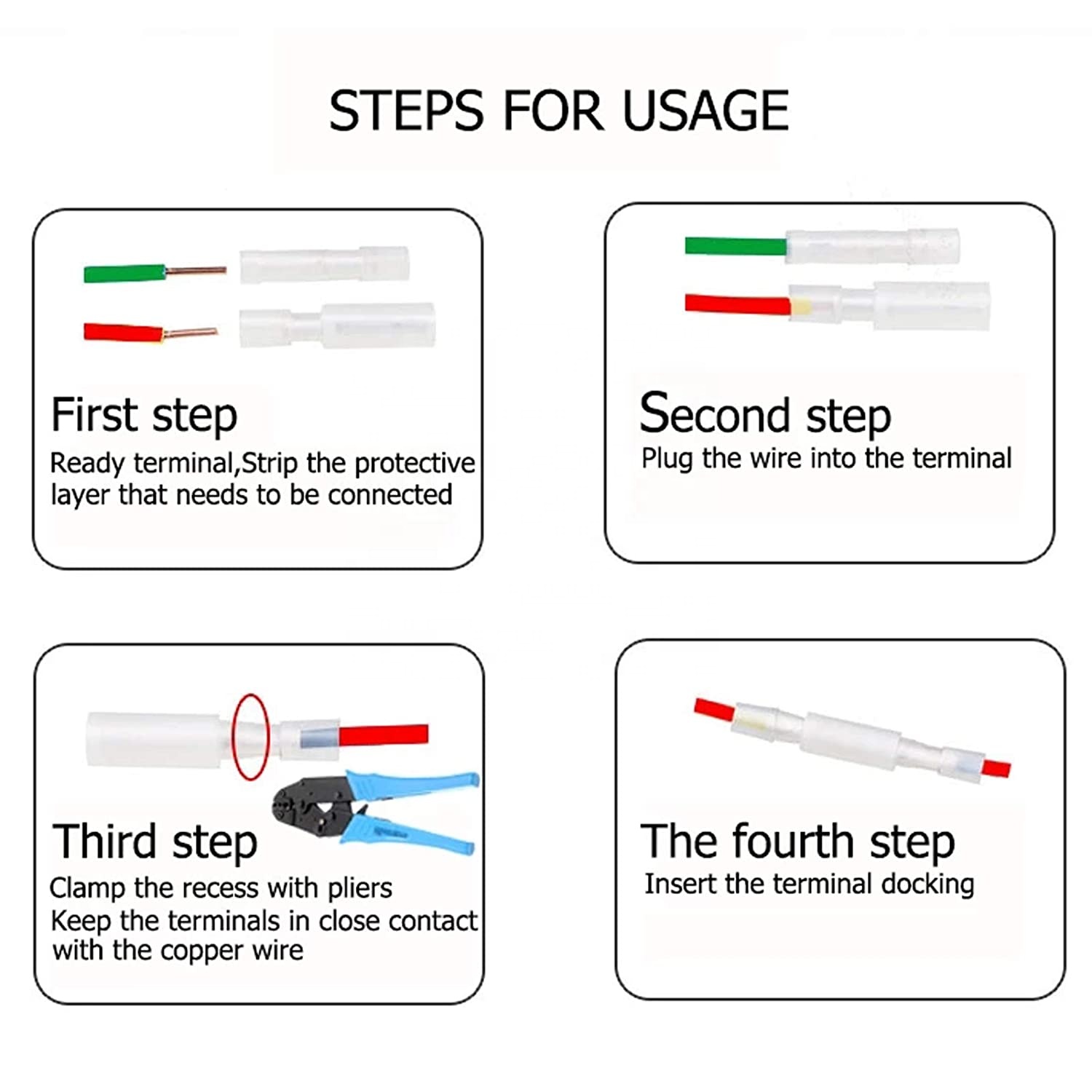 STEPS FOR USAGE

First step
Ready terminal,Strip the protective layer that needs to be connected

Second step
Plug the wire into the terminal

Third step
Clamp the recess with pliers
Keep the terminals in close contact with the copper wire

The fourth step
Insert the terminal docking