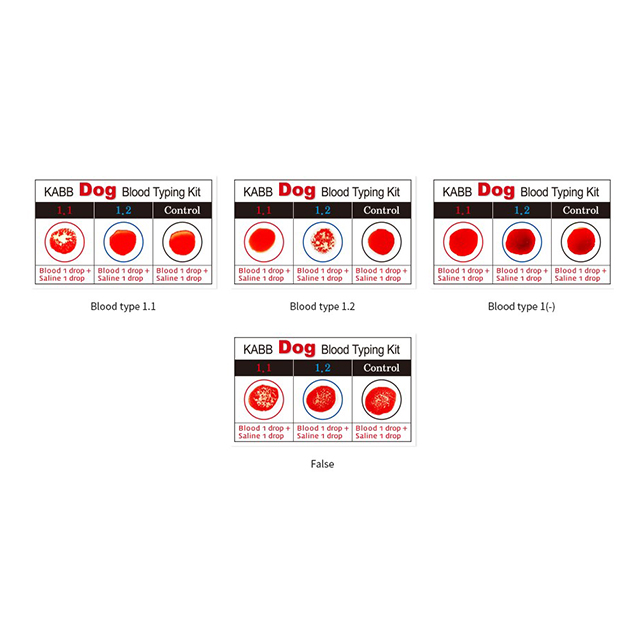 KABB Dog Blood Typing Kit

| 1.1 | 1.2 | Control |
|---|---|---|
| Blood 1 drop + Saline 1 drop | Blood 1 drop + Saline 1 drop | Blood 1 drop + Saline 1 drop |

Blood type 1.1

KABB Dog Blood Typing Kit

| 1.1 | 1.2 | Control |
|---|---|---|
| Blood 1 drop + Saline 1 drop | Blood 1 drop + Saline 1 drop | Blood 1 drop + Saline 1 drop |

Blood type 1.2

KABB Dog Blood Typing Kit

| 1.1 | 1.2 | Control |
|---|---|---|
| Blood 1 drop + Saline 1 drop | Blood 1 drop + Saline 1 drop | Blood 1 drop + Saline 1 drop |

Blood type 1(-)

KABB Dog Blood Typing Kit

| 1.1 | 1.2 | Control |
|---|---|---|
| Blood 1 drop + Saline 1 drop | Blood 1 drop + Saline 1 drop | Blood 1 drop + Saline 1 drop |

False