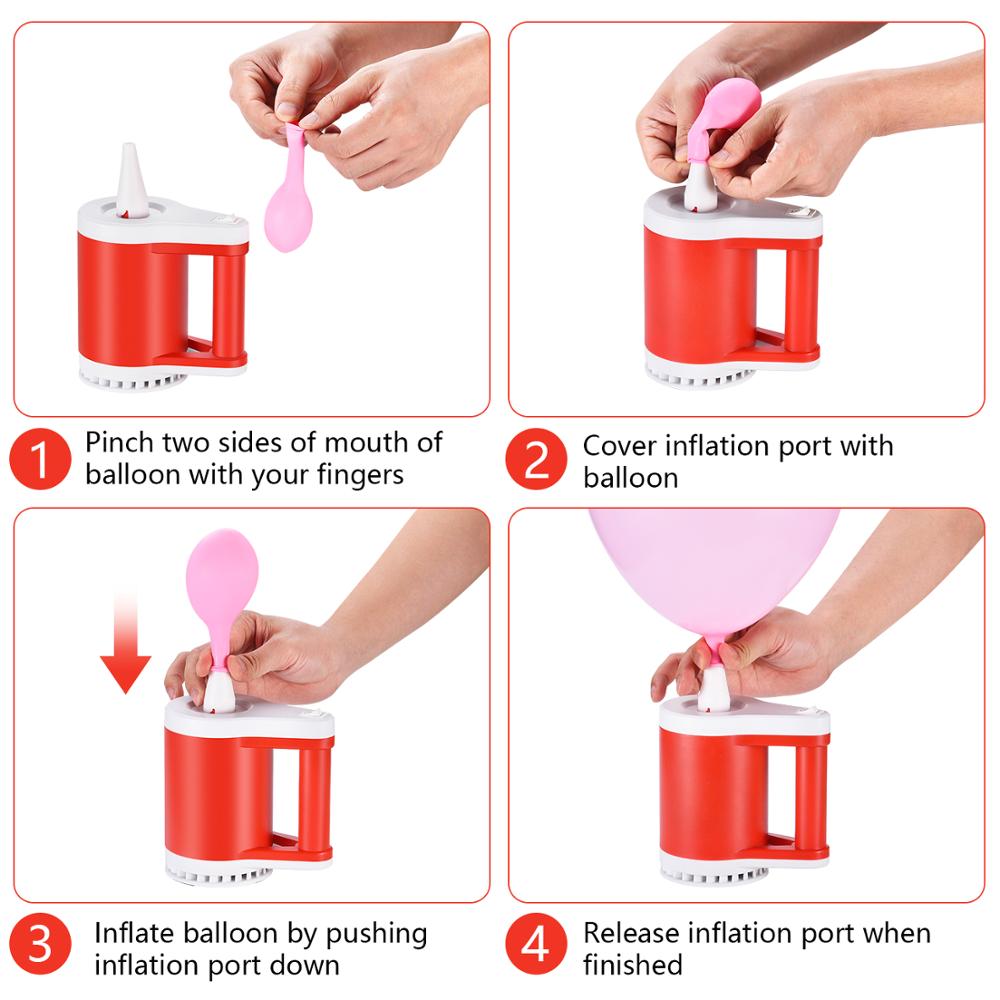 1 Pinch two sides of mouth of balloon with your fingers

2 Cover inflation port with balloon

3 Inflate balloon by pushing inflation port down

4 Release inflation port when finished