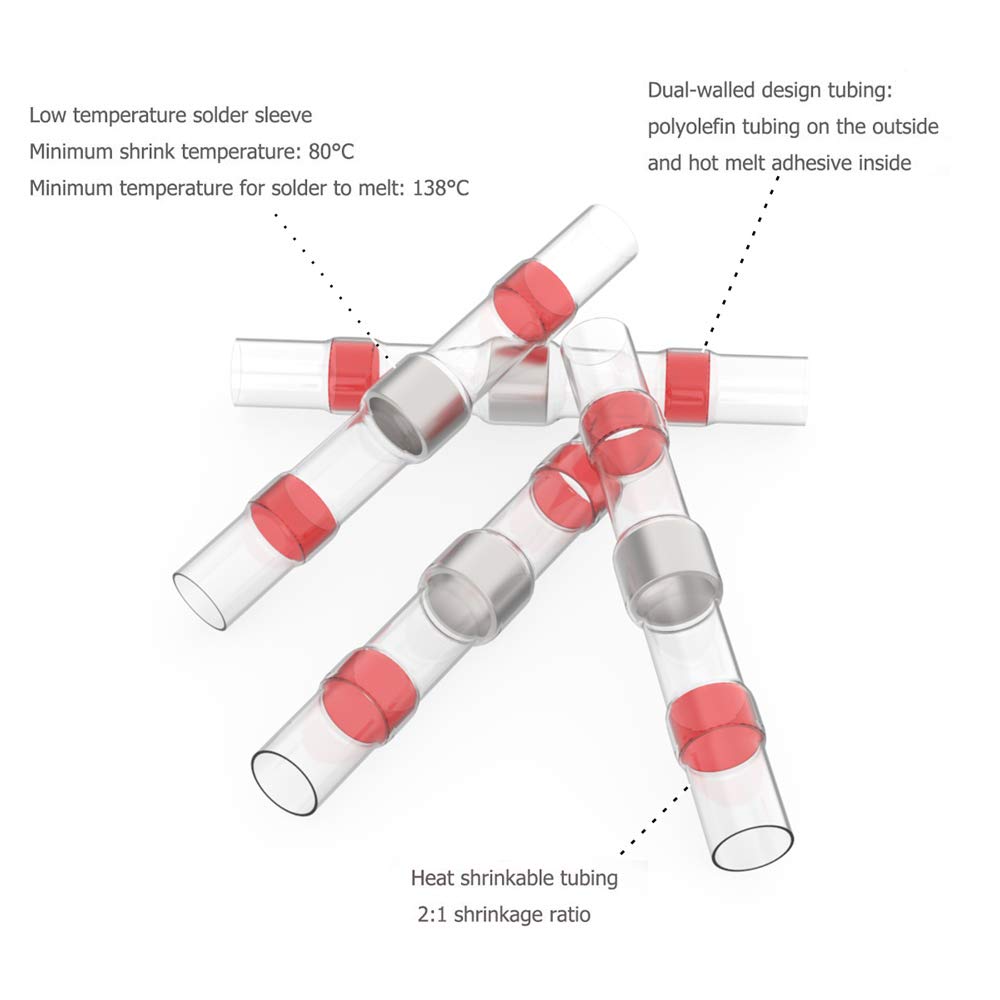 Low temperature solder sleeve
Minimum shrink temperature: 80°C
Minimum temperature for solder to melt: 138°C

Dual-walled design tubing:
polyolefin tubing on the outside
and hot melt adhesive inside

Heat shrinkable tubing
2:1 shrinkage ratio