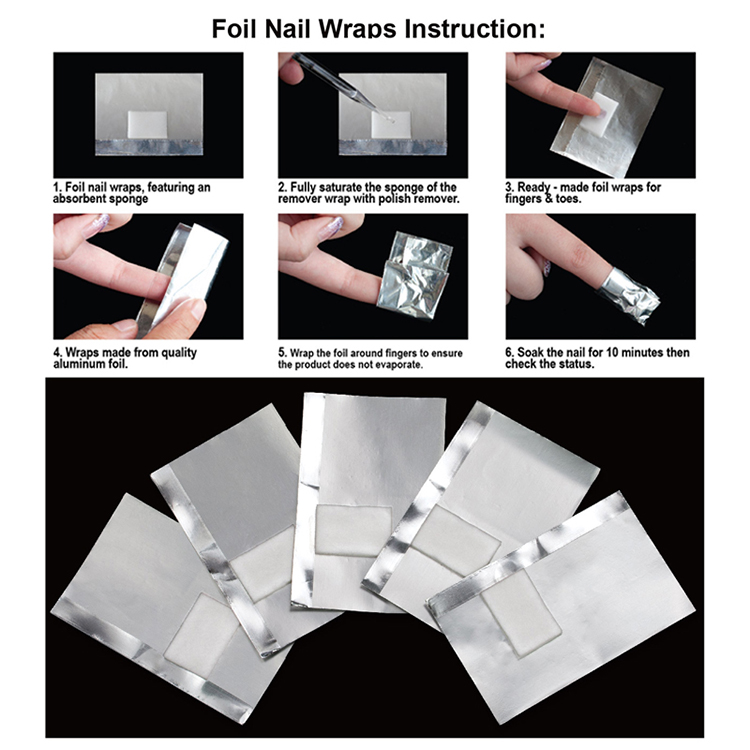 Foil Nail Wraps Instruction:

1. Foil nail wraps, featuring an absorbent sponge

2. Fully saturate the sponge of the remover wrap with polish remover.

3. Ready - made foil wraps for fingers & toes.

4. Wraps made from quality aluminum foil.

5. Wrap the foil around fingers to ensure the product does not evaporate.

6. Soak the nail for 10 minutes then check the status.