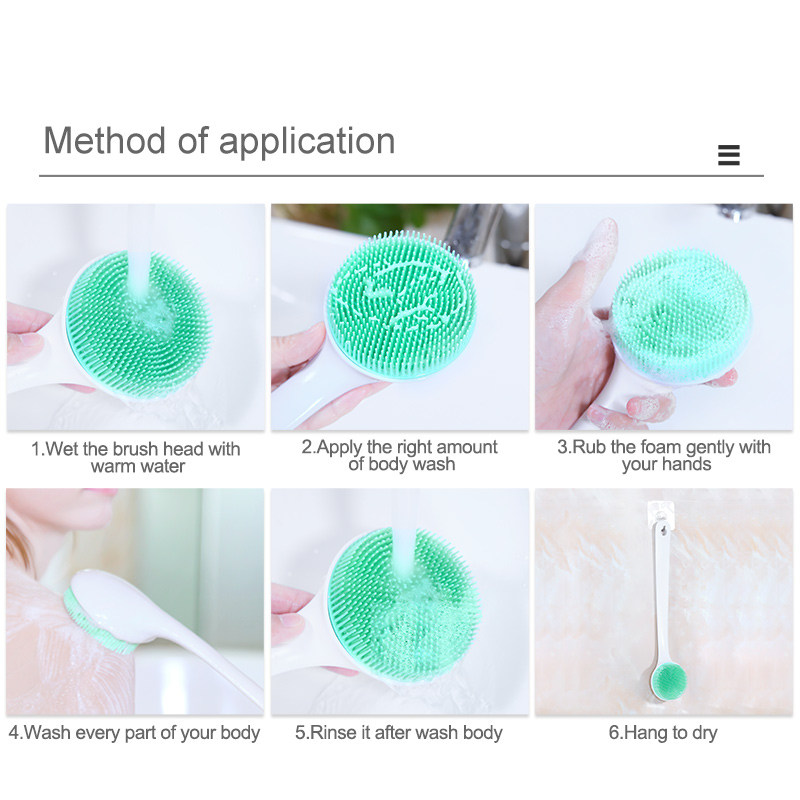 Method of application

1.Wet the brush head with warm water

2.Apply the right amount of body wash

3.Rub the foam gently with your hands

4.Wash every part of your body

5.Rinse it after wash body

6.Hang to dry