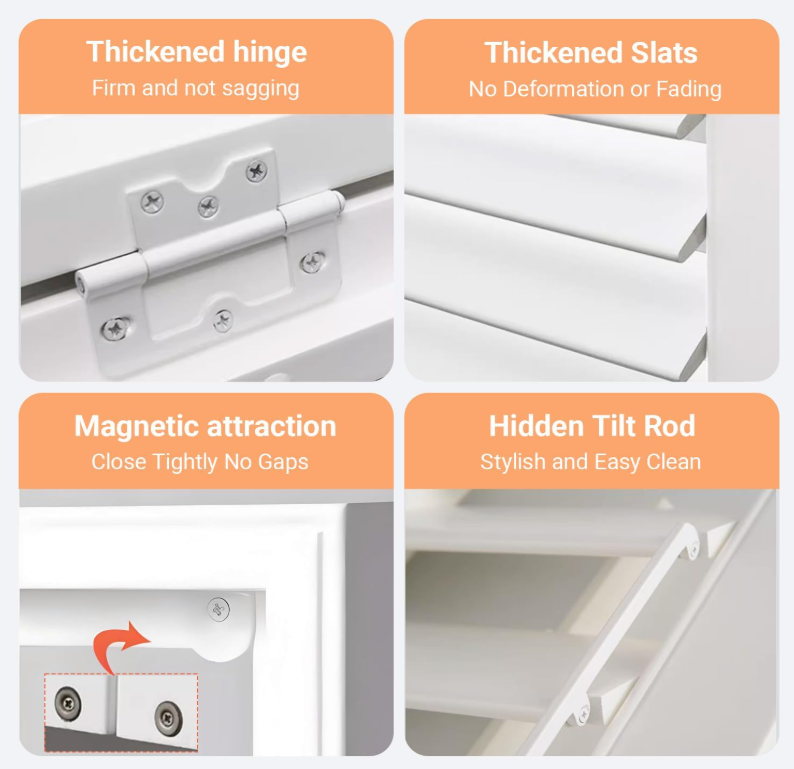 Thickened hinge
Firm and not sagging

Thickened Slats
No Deformation or Fading

Magnetic attraction
Close Tightly No Gaps

Hidden Tilt Rod
Stylish and Easy Clean