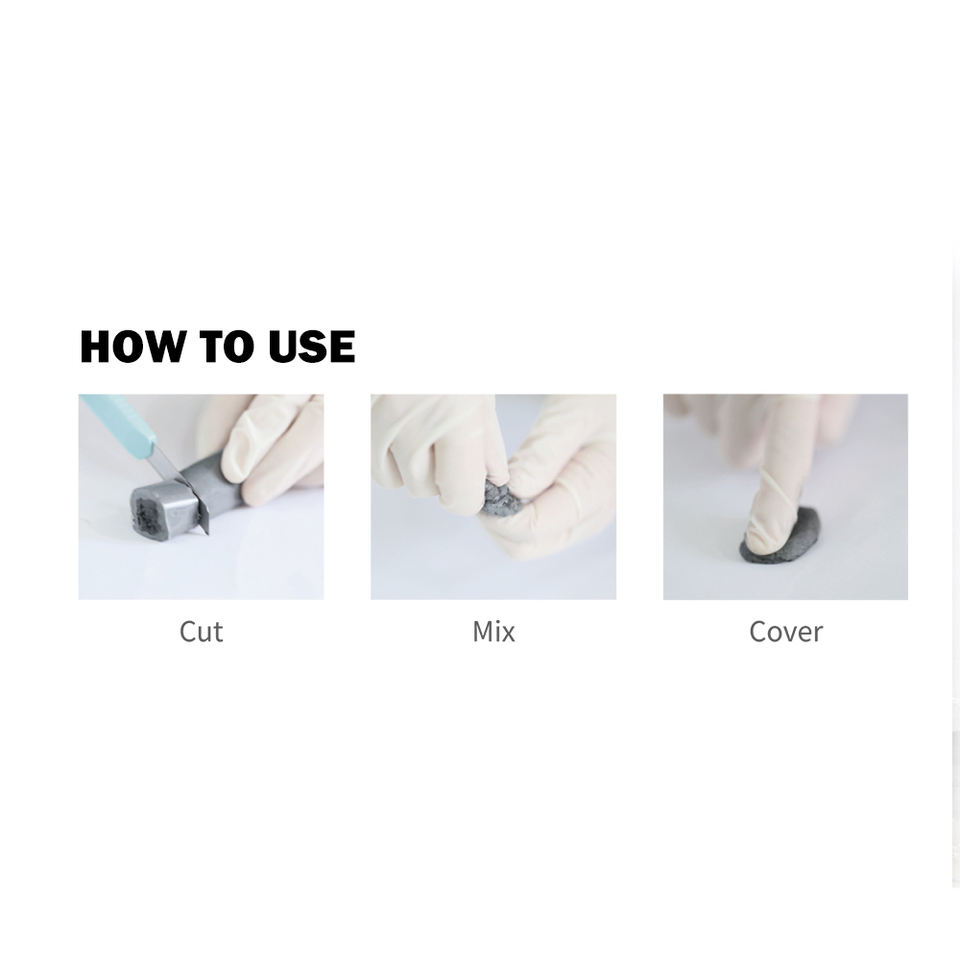 HOW TO USE

Cut

Mix

Cover