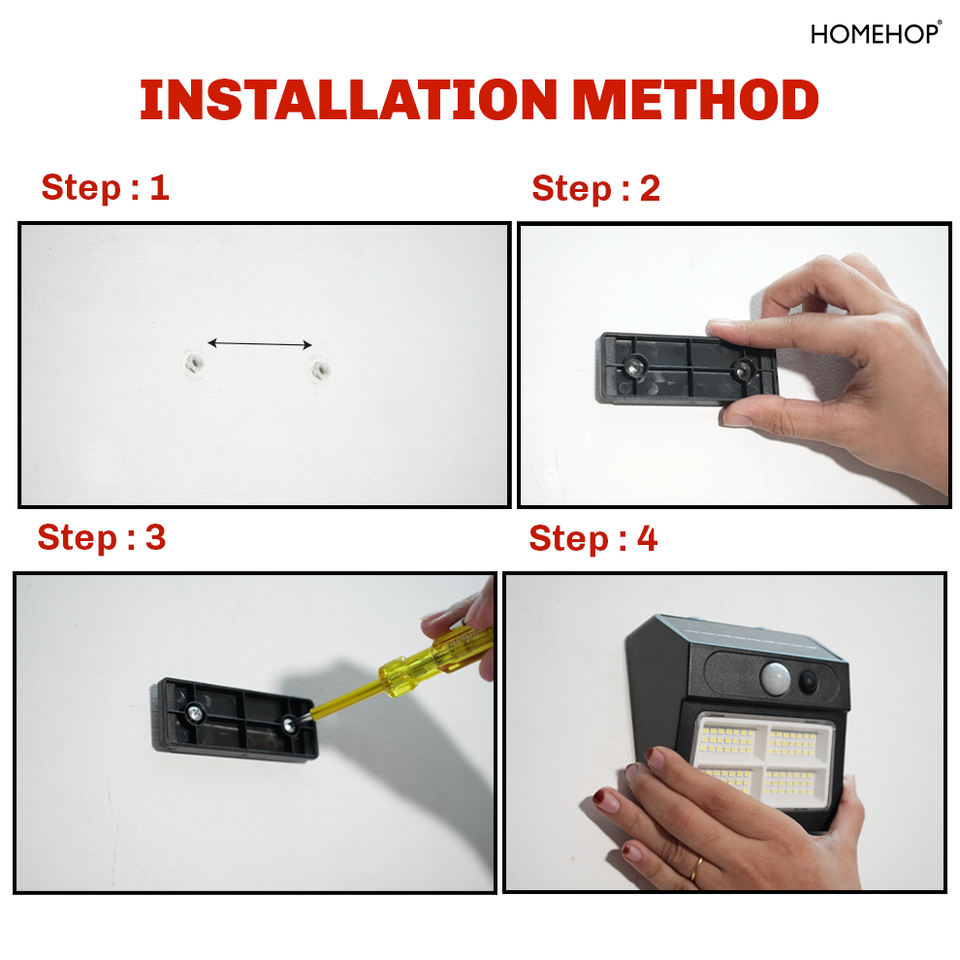 HOMEHOP®

INSTALLATION METHOD

Step : 1

Step : 2

Step : 3

Step : 4