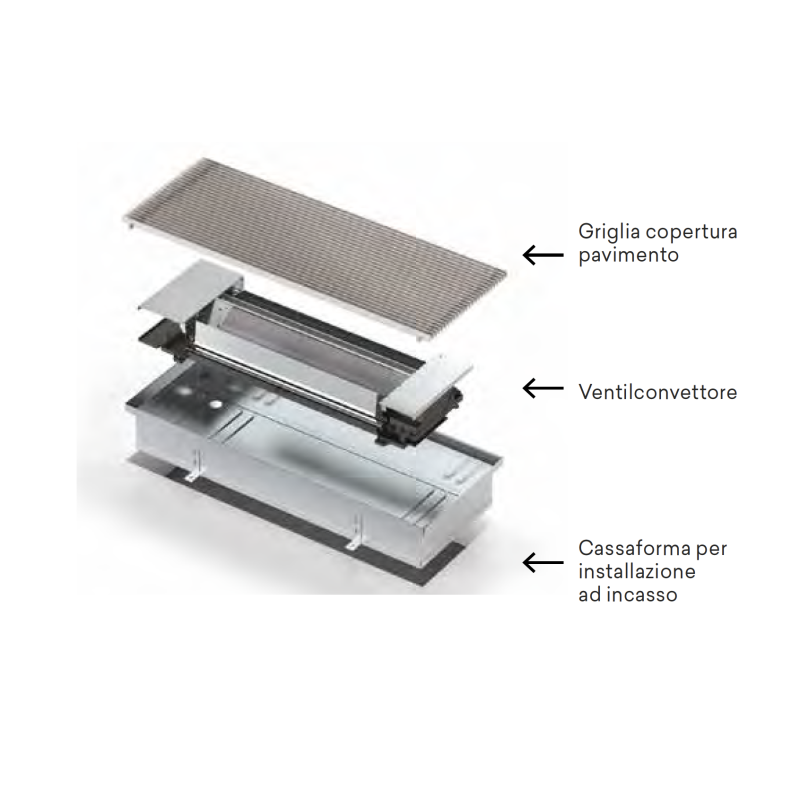 Griglia copertura pavimento

Ventilconvettore

Cassaforma per installazione ad incasso