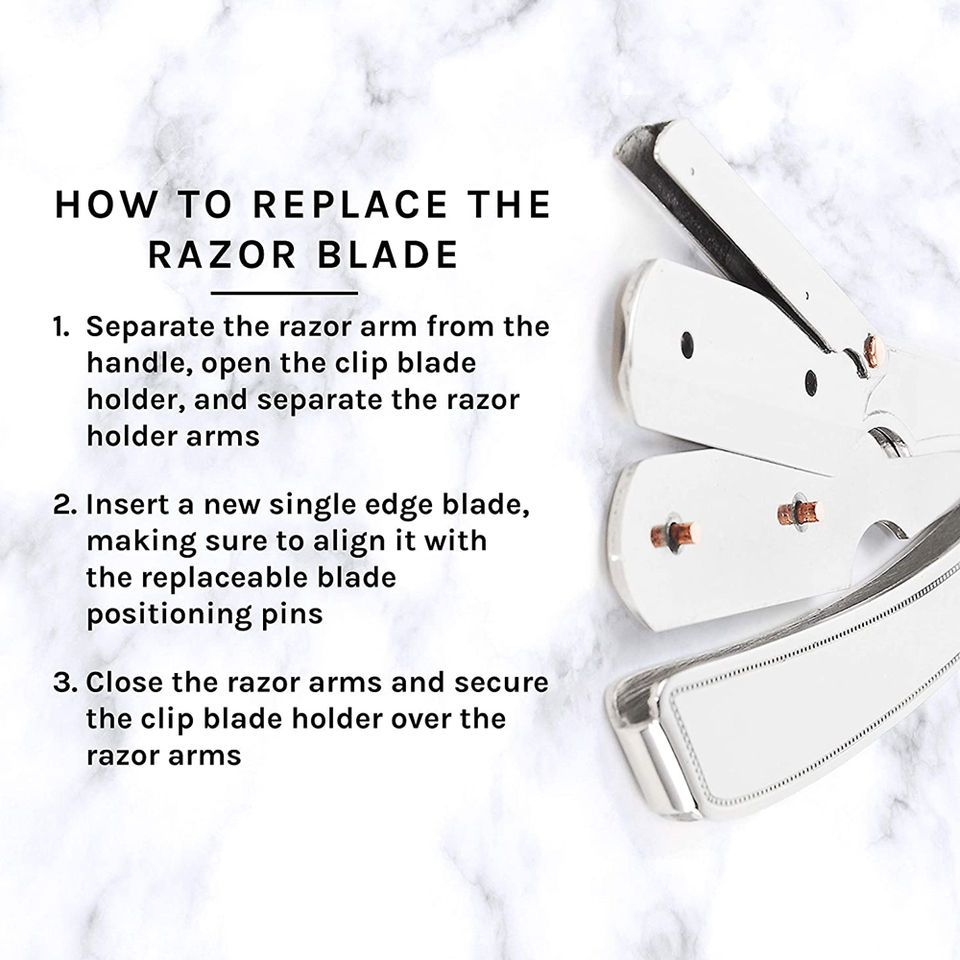 HOW TO REPLACE THE RAZOR BLADE

1. Separate the razor arm from the handle, open the clip blade holder, and separate the razor holder arms

2. Insert a new single edge blade, making sure to align it with the replaceable blade positioning pins

3. Close the razor arms and secure the clip blade holder over the razor arms