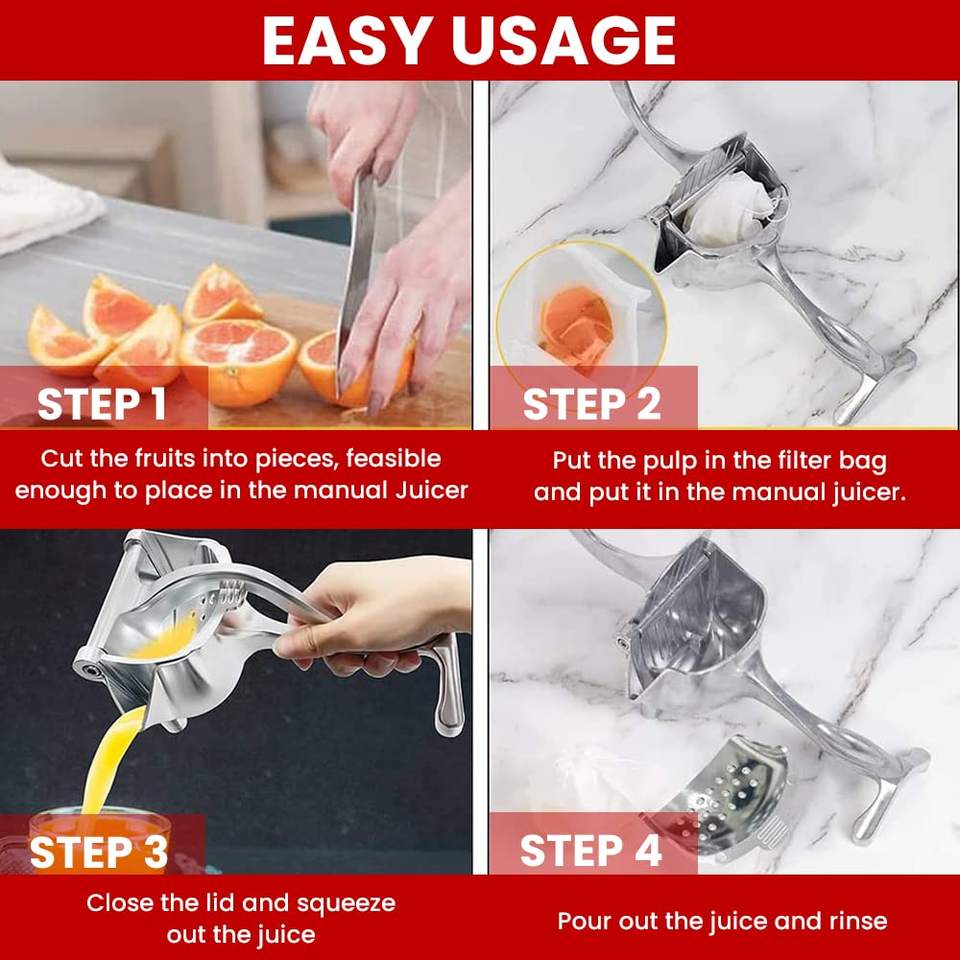 EASY USAGE

STEP 1

Cut the fruits into pieces, feasible enough to place in the manual Juicer

STEP 2

Put the pulp in the filter bag and put it in the manual juicer.

STEP 3

Close the lid and squeeze out the juice

STEP 4

Pour out the juice and rinse