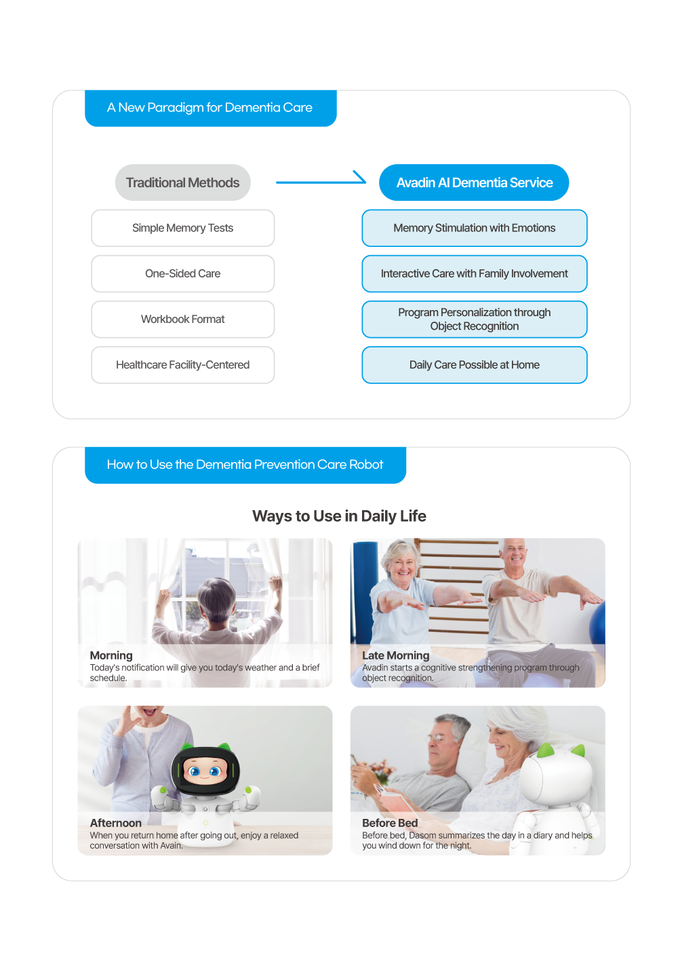 A New Paradigm for Dementia Care

Traditional Methods

Simple Memory Tests

One-Sided Care

Workbook Format

Healthcare Facility-Centered

Avadin AI Dementia Service

Memory Stimulation with Emotions

Interactive Care with Family Involvement

Program Personalization through Object Recognition

Daily Care Possible at Home

How to Use the Dementia Prevention Care Robot

Ways to Use in Daily Life

Morning
Today's notification will give you today's weather and a brief schedule.

Late Morning
Avadin starts a cognitive strengthening program through object recognition.

Afternoon
When you return home after going out, enjoy a relaxed conversation with Avain.

Before Bed
Before bed, Dasom summarizes the day in a diary and helps you wind down for the night.