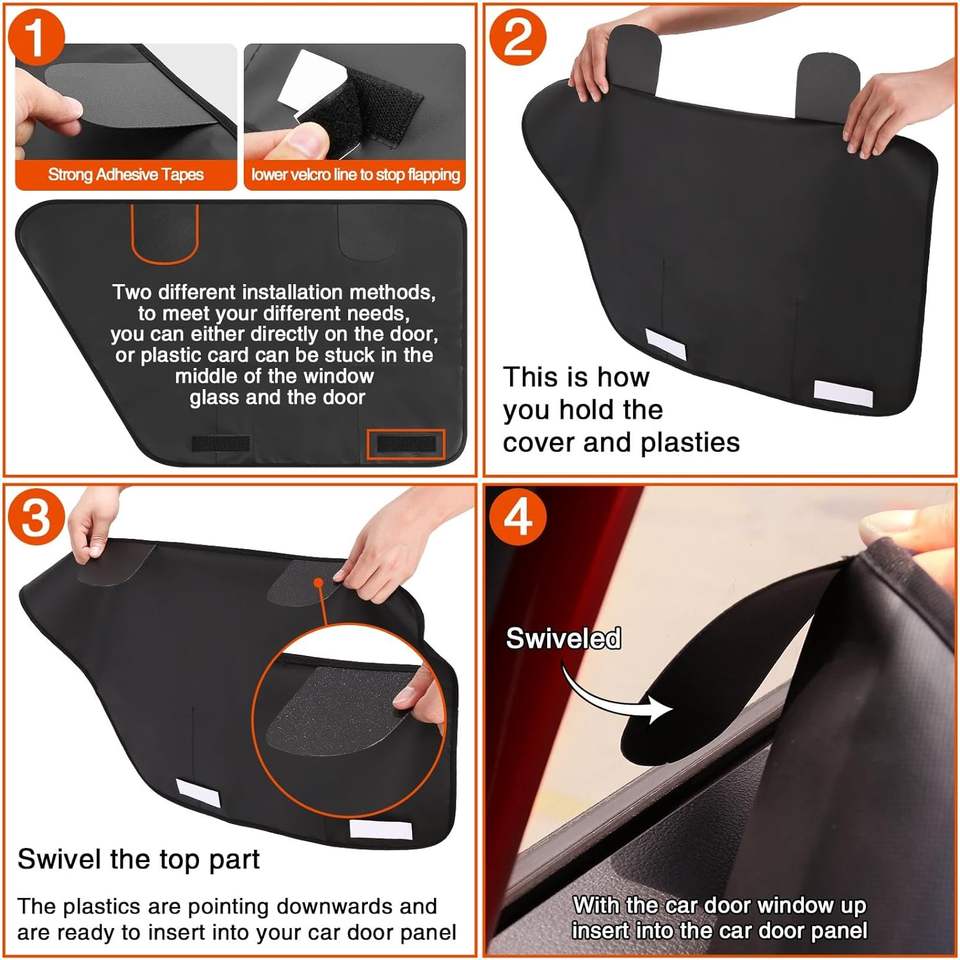 1

Strong Adhesive Tapes

lower velcro line to stop flapping

Two different installation methods, to meet your different needs, you can either directly on the door, or plastic card can be stuck in the middle of the window glass and the door

2

This is how you hold the cover and plasties

3

Swivel the top part

The plastics are pointing downwards and are ready to insert into your car door panel

4

Swiveled

With the car door window up insert into the car door panel