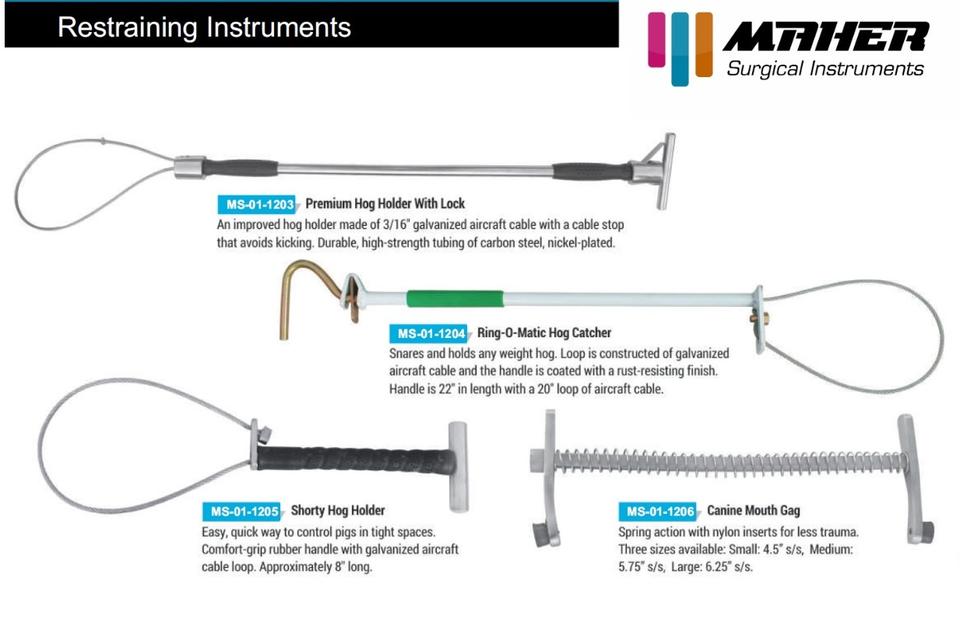 Restraining Instruments

MAHER
Surgical Instruments

MS-01-1203 Premium Hog Holder With Lock
An improved hog holder made of 3/16" galvanized aircraft cable with a cable stop that avoids kicking. Durable, high-strength tubing of carbon steel, nickel-plated.

MS-01-1204 Ring-O-Matic Hog Catcher
Snares and holds any weight hog. Loop is constructed of galvanized aircraft cable and the handle is coated with a rust-resisting finish. Handle is 22" in length with a 20" loop of aircraft cable.

MS-01-1205 Shorty Hog Holder
Easy, quick way to control pigs in tight spaces. Comfort-grip rubber handle with galvanized aircraft cable loop. Approximately 8" long.

MS-01-1206 Canine Mouth Gag
Spring action with nylon inserts for less trauma. Three sizes available: Small: 4.5" s/s, Medium: 5.75" s/s, Large: 6.25" s/s.