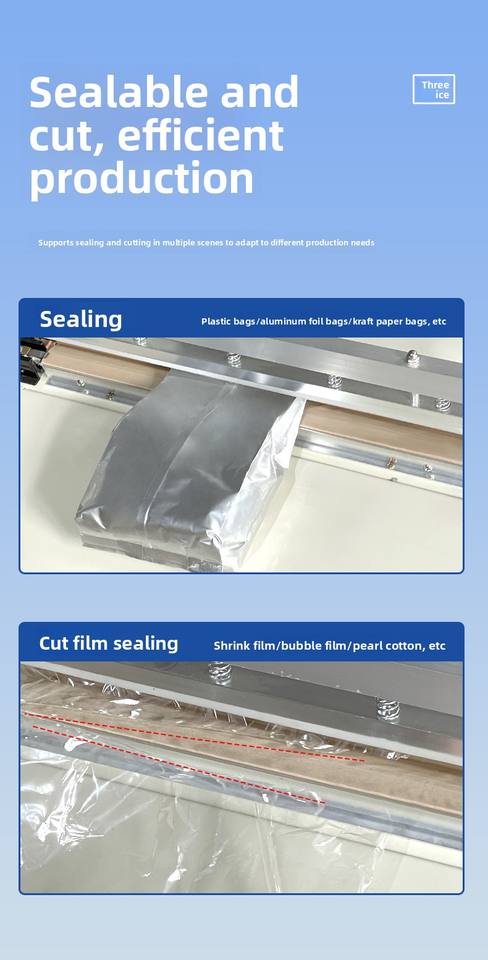 Sealable and cut, efficient production

Three ice

Supports sealing and cutting in multiple scenes to adapt to different production needs

Sealing

Plastic bags/aluminum foil bags/kraft paper bags, etc

Cut film sealing

Shrink film/bubble film/pearl cotton, etc