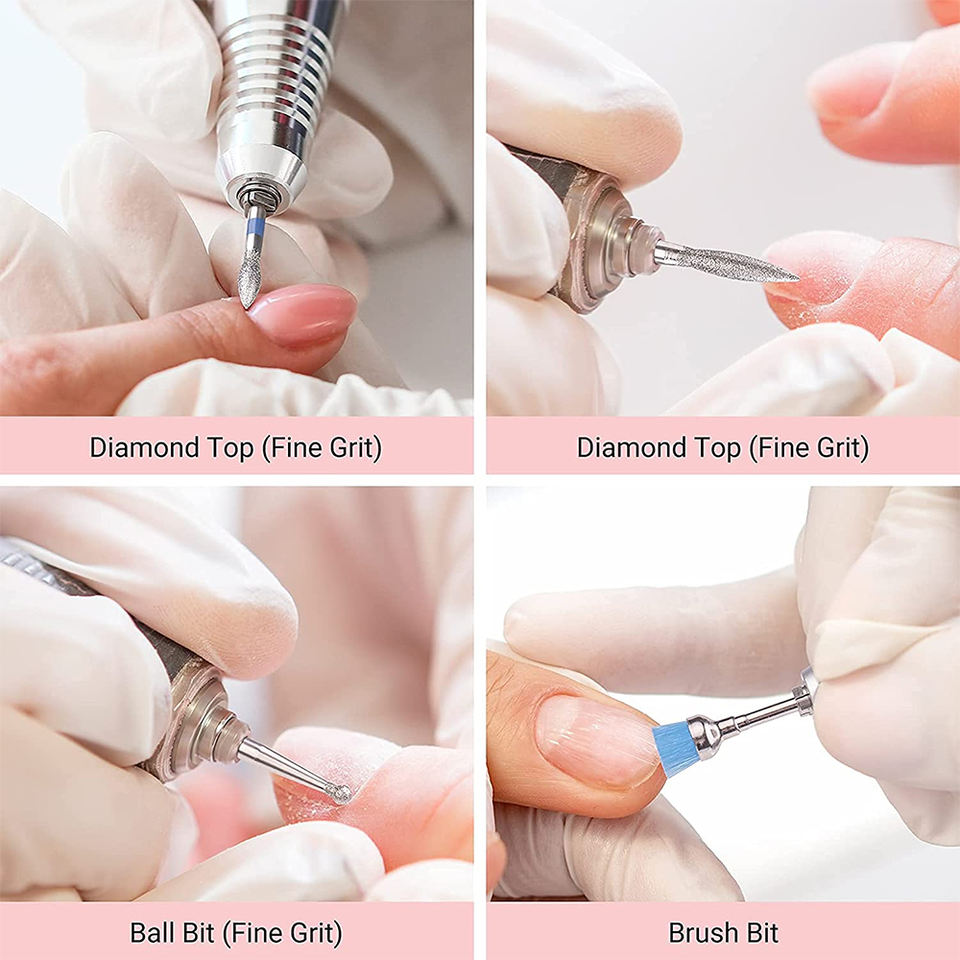 Diamond Top (Fine Grit)

Diamond Top (Fine Grit)

Ball Bit (Fine Grit)

Brush Bit