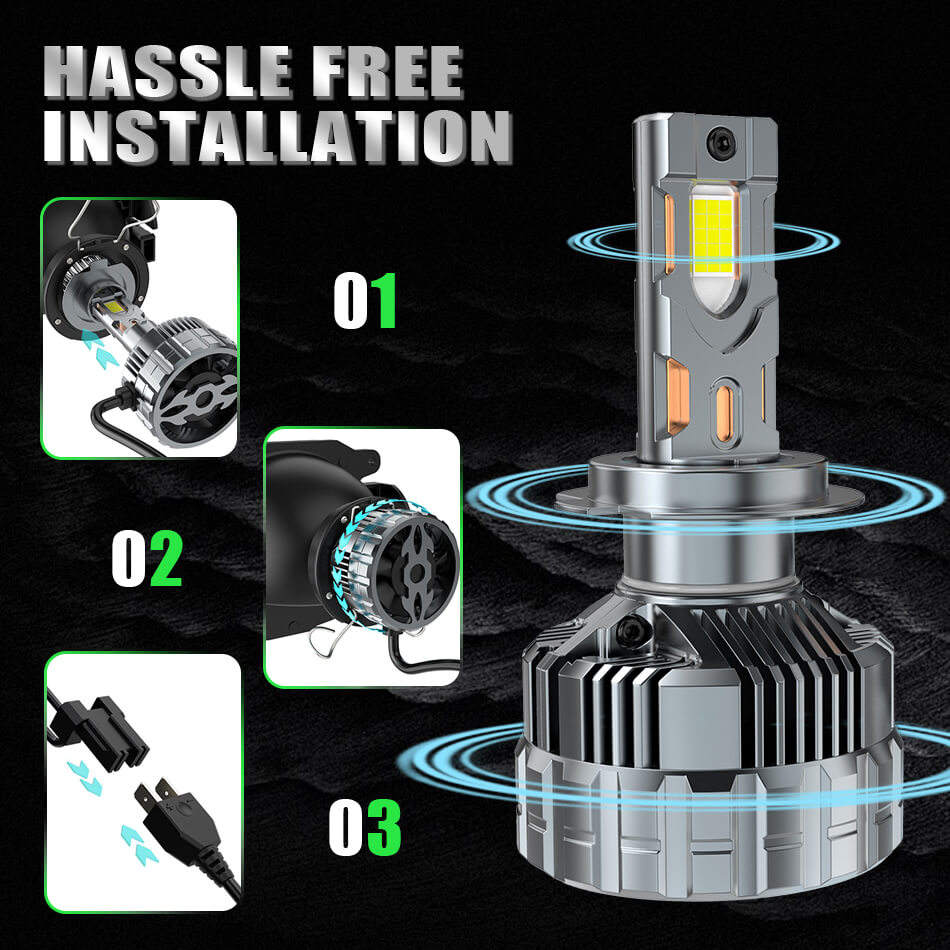 HASSLE FREE INSTALLATION

01

02

03