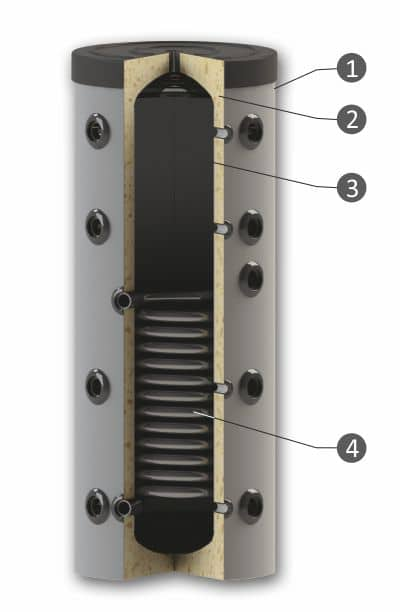 1
2
3
4