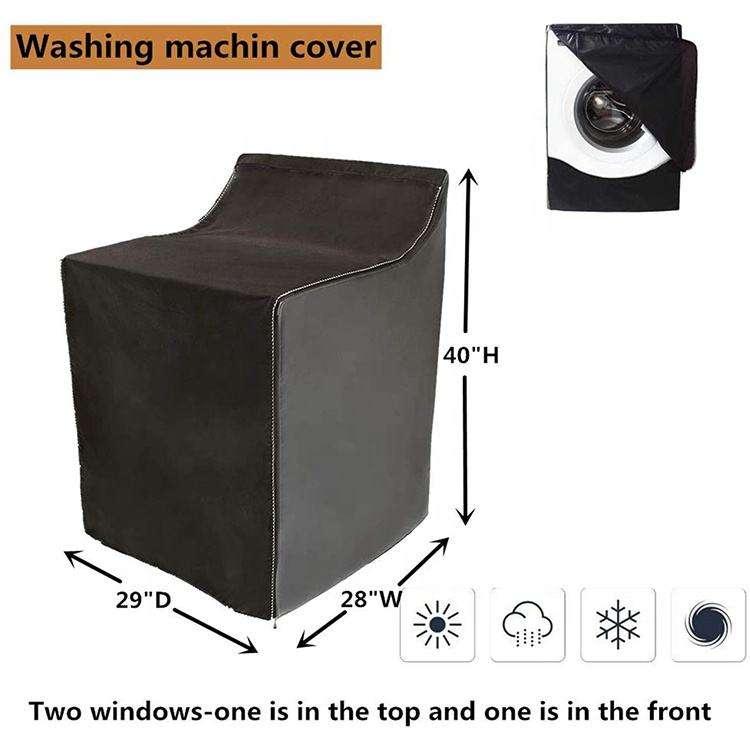 Washing machin cover

40"H

29"D

28"W

Two windows-one is in the top and one is in the front