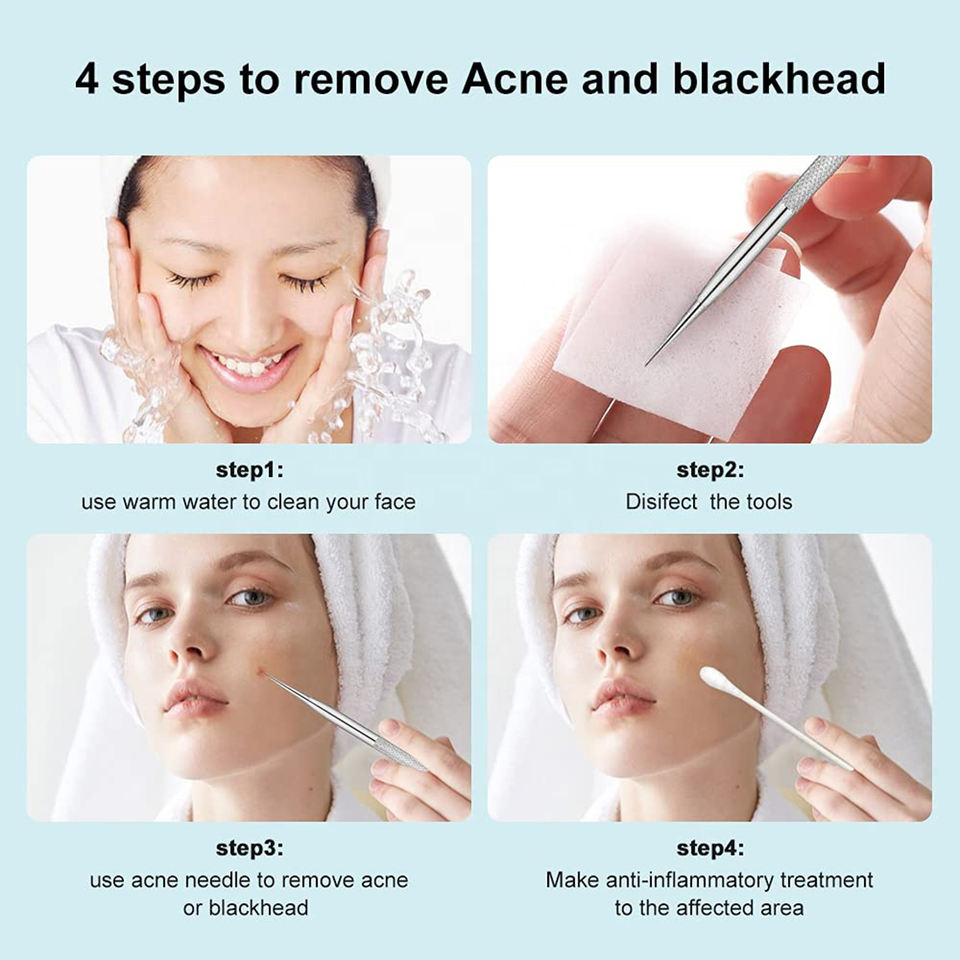 4 steps to remove Acne and blackhead

step1:
use warm water to clean your face

step2:
Disifect the tools

step3:
use acne needle to remove acne or blackhead

step4:
Make anti-inflammatory treatment to the affected area