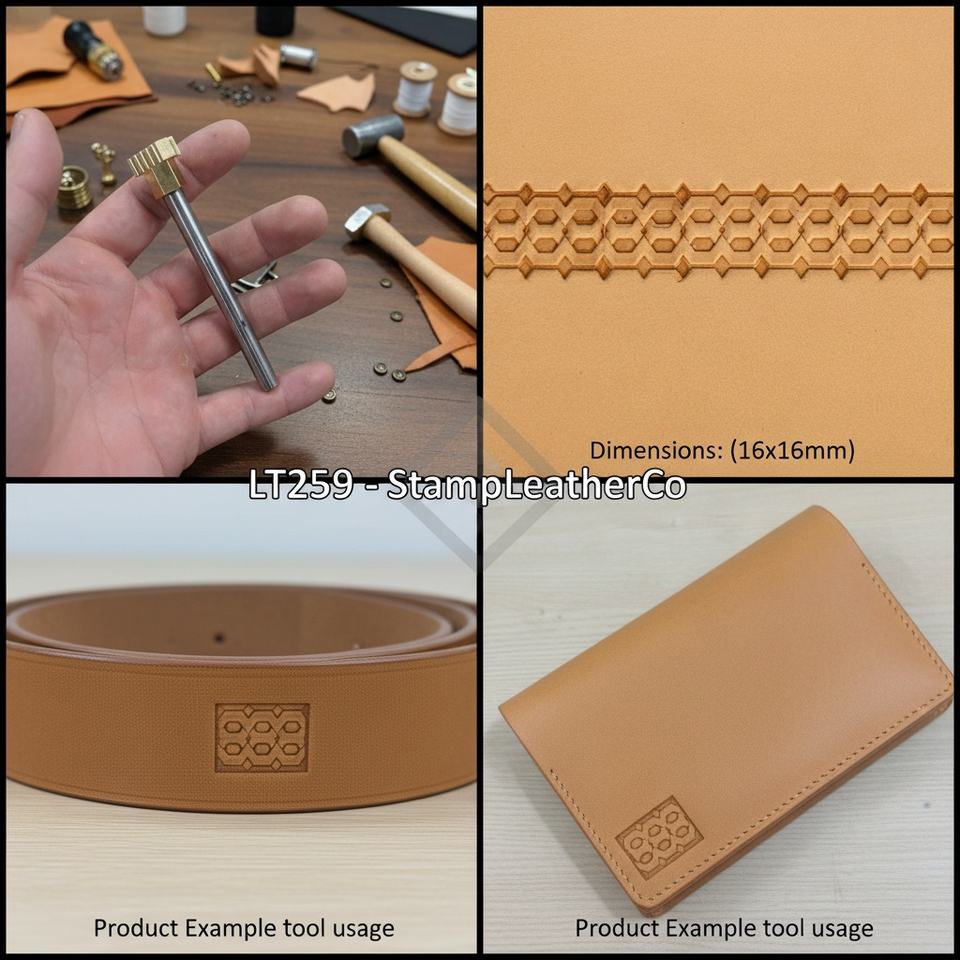 Dimensions: (16x16mm)

LT259 - StampLeatherCo

Product Example tool usage

Product Example tool usage