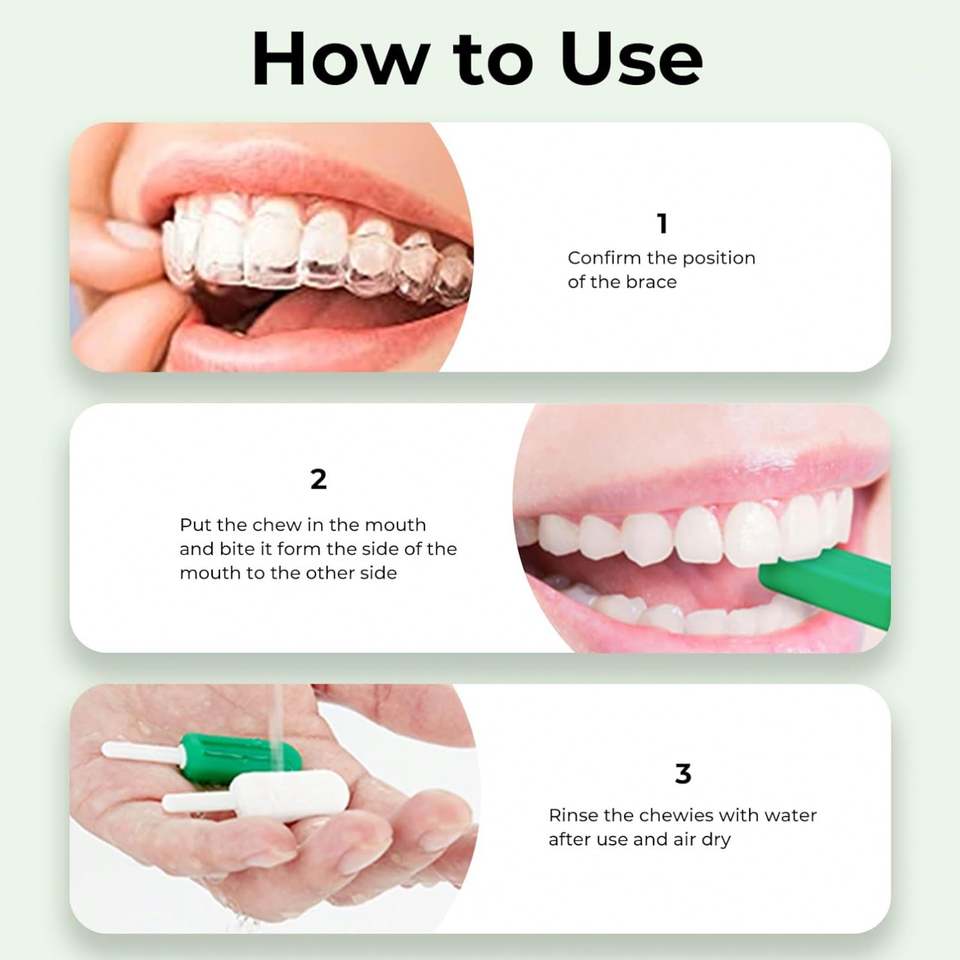 How to Use

1
Confirm the position of the brace

2
Put the chew in the mouth and bite it form the side of the mouth to the other side

3
Rinse the chewies with water after use and air dry