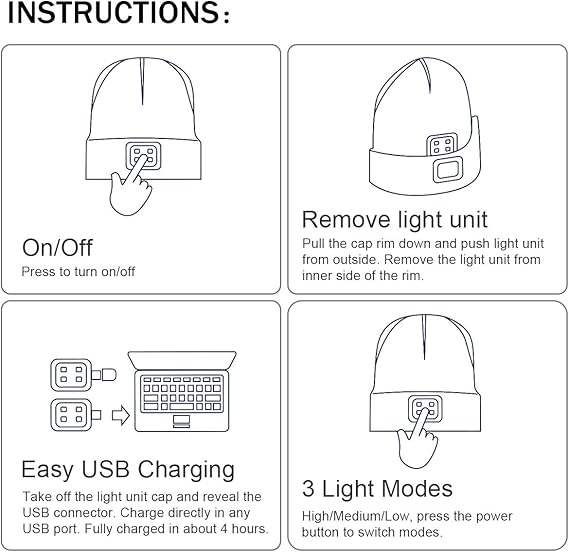 INSTRUCTIONS:

On/Off
Press to turn on/off

Remove light unit
Pull the cap rim down and push light unit from outside. Remove the light unit from inner side of the rim.

Easy USB Charging
Take off the light unit cap and reveal the USB connector. Charge directly in any USB port. Fully charged in about 4 hours.

3 Light Modes
High/Medium/Low, press the power button to switch modes.