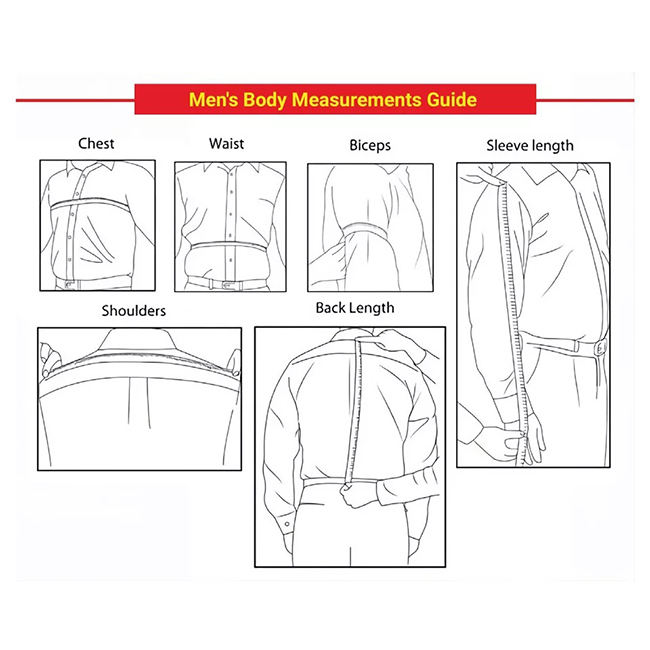 Men's Body Measurements Guide

Chest

Waist

Biceps

Sleeve length

Shoulders

Back Length