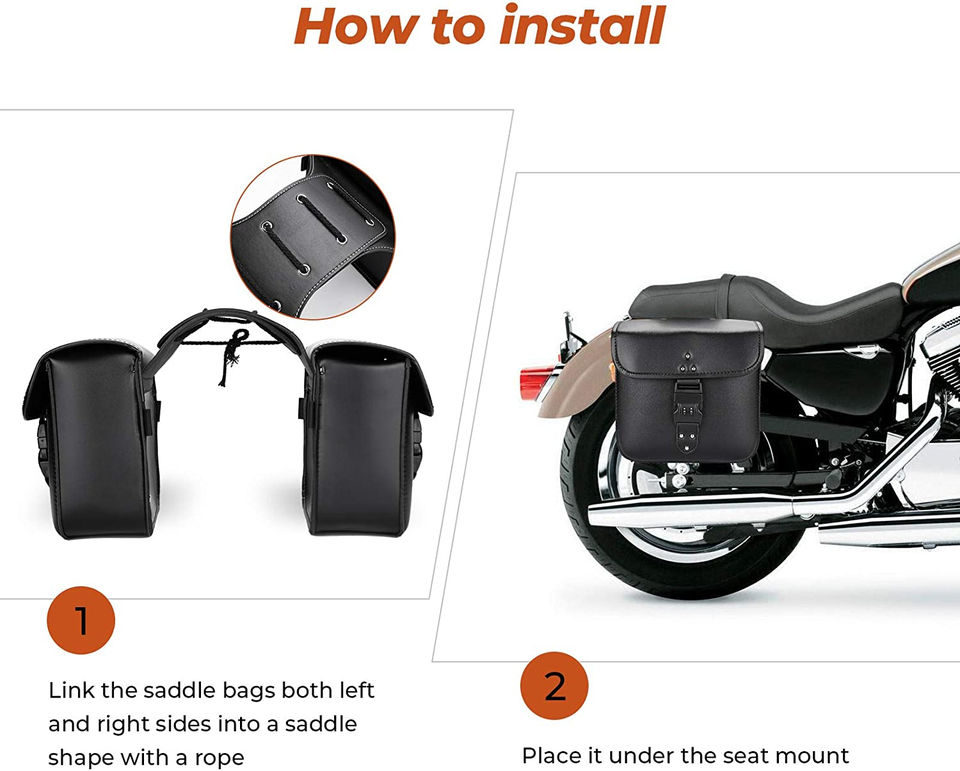 How to install

1

Link the saddle bags both left and right sides into a saddle shape with a rope

2

Place it under the seat mount