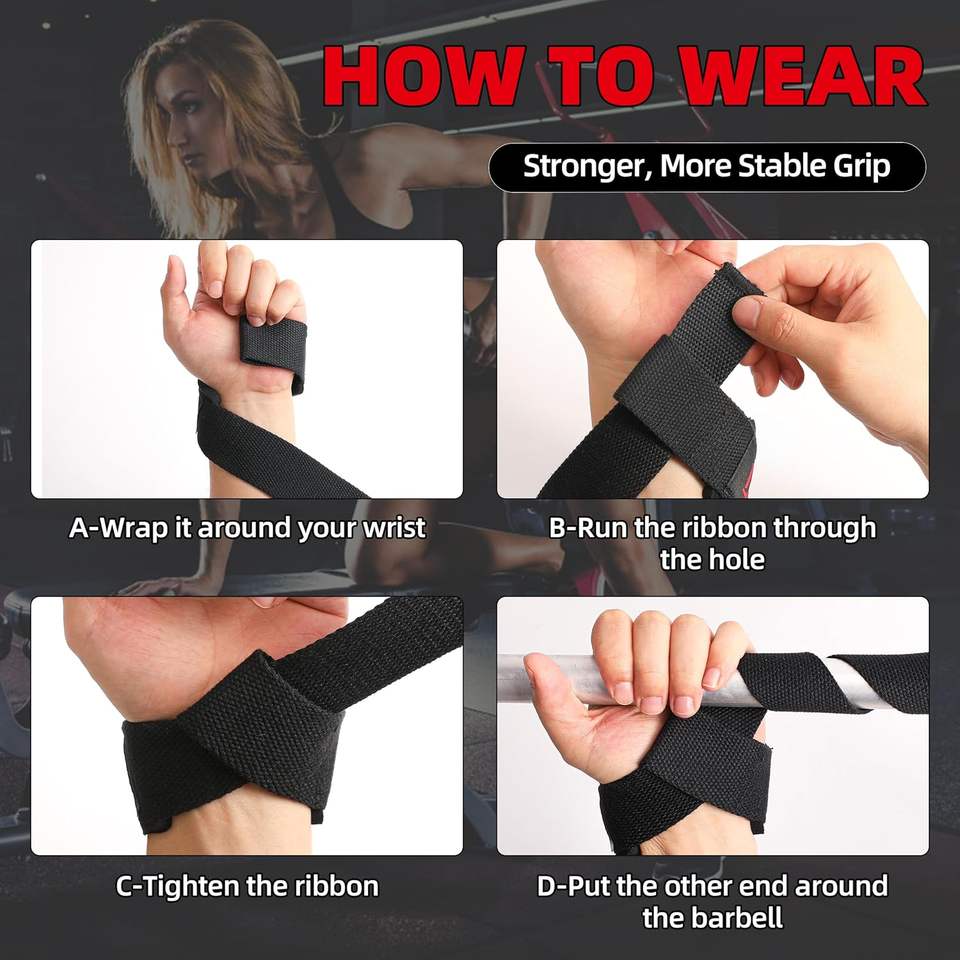 HOW TO WEAR

Stronger, More Stable Grip

A-Wrap it around your wrist

B-Run the ribbon through the hole

C-Tighten the ribbon

D-Put the other end around the barbell