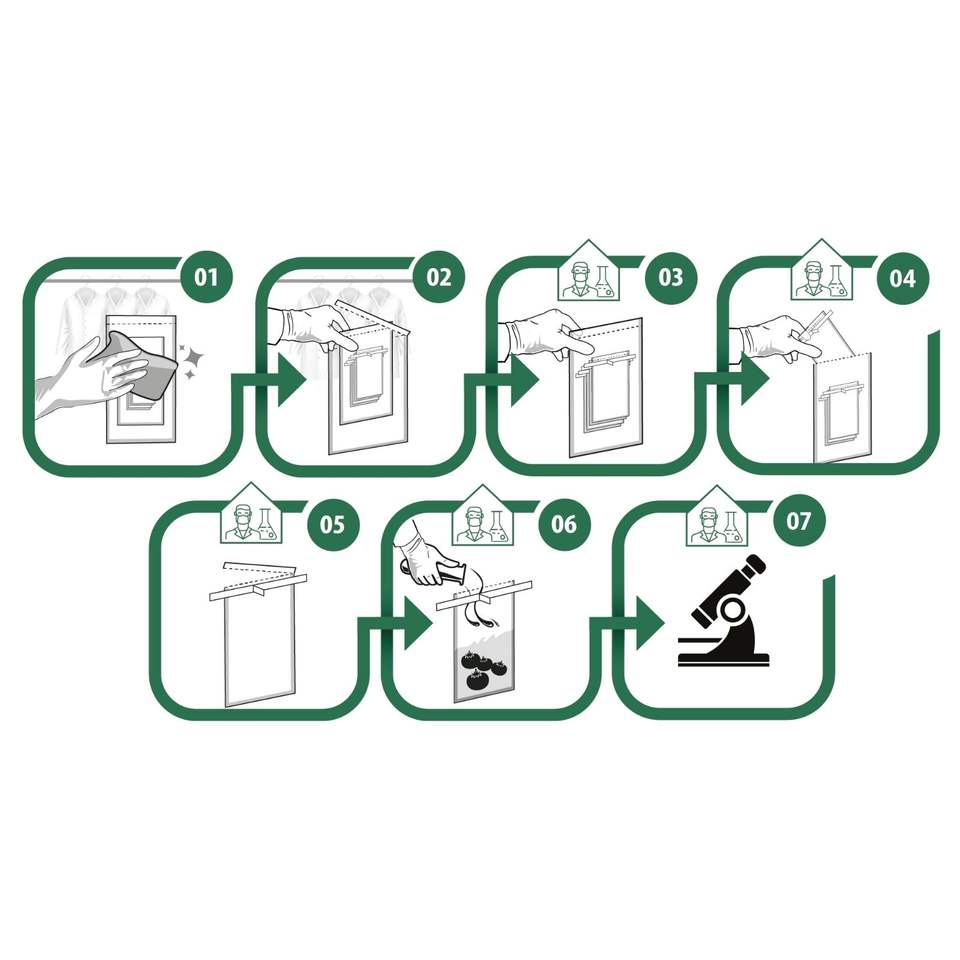 01
02
03
04
05
06
07