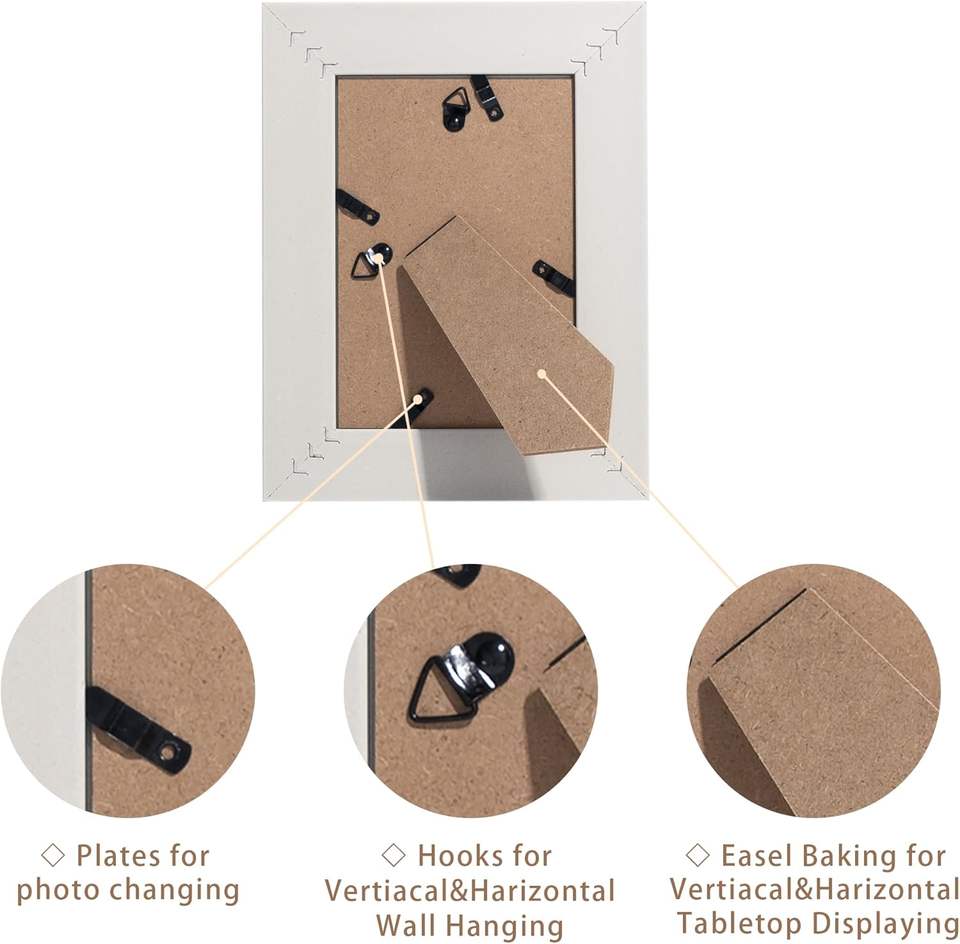 ◇ Plates for photo changing

◇ Hooks for Vertiacal&Harizontal Wall Hanging

◇ Easel Baking for Vertiacal&Harizontal Tabletop Displaying