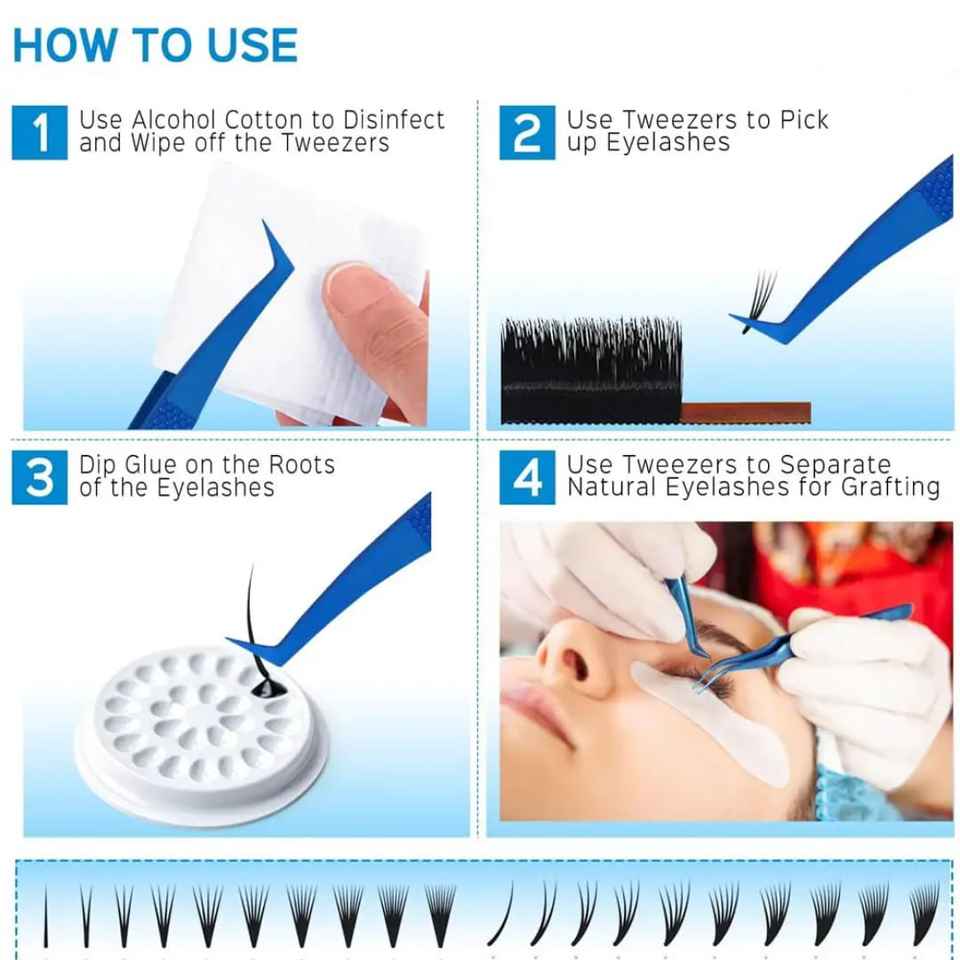 HOW TO USE

1 Use Alcohol Cotton to Disinfect and Wipe off the Tweezers

2 Use Tweezers to Pick up Eyelashes

3 Dip Glue on the Roots of the Eyelashes

4 Use Tweezers to Separate Natural Eyelashes for Grafting