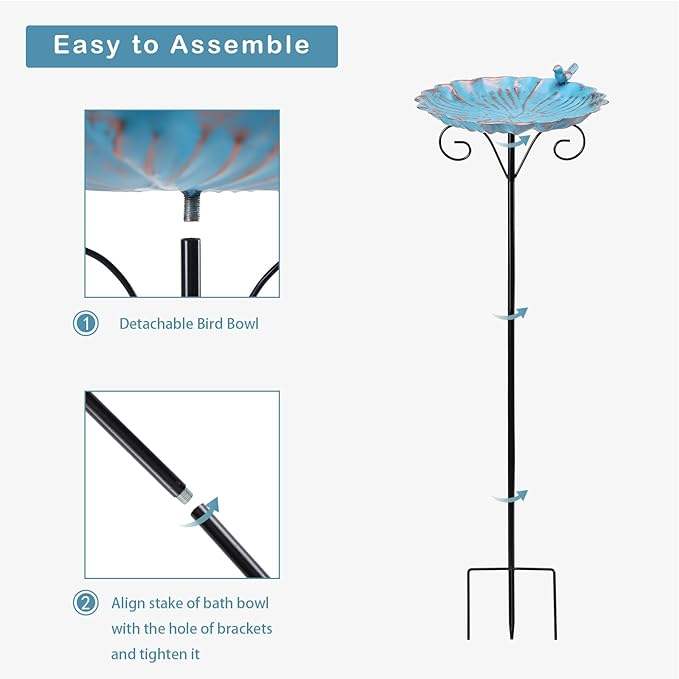 Easy to Assemble

1 Detachable Bird Bowl

2 Align stake of bath bowl with the hole of brackets and tighten it