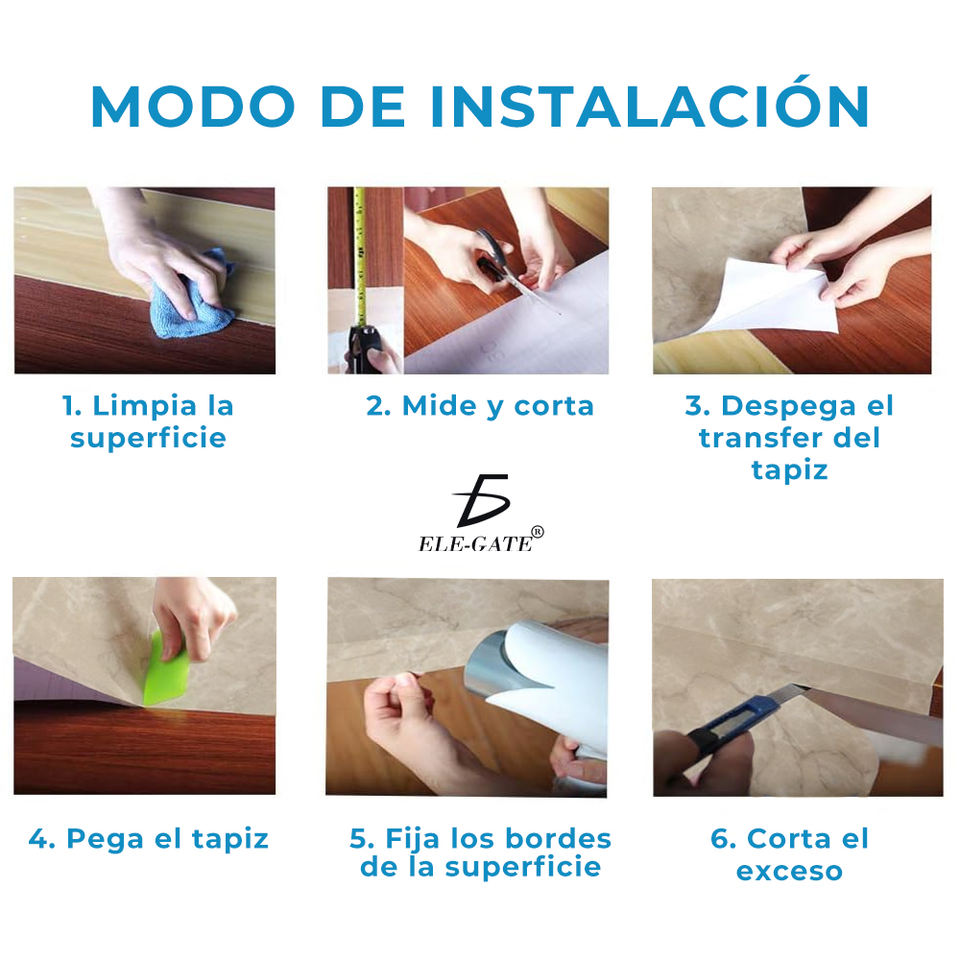 MODO DE INSTALACIÓN

1. Limpia la superficie

2. Mide y corta

3. Despega el transfer del tapiz

ELE-GATE®

4. Pega el tapiz

5. Fija los bordes de la superficie

6. Corta el exceso