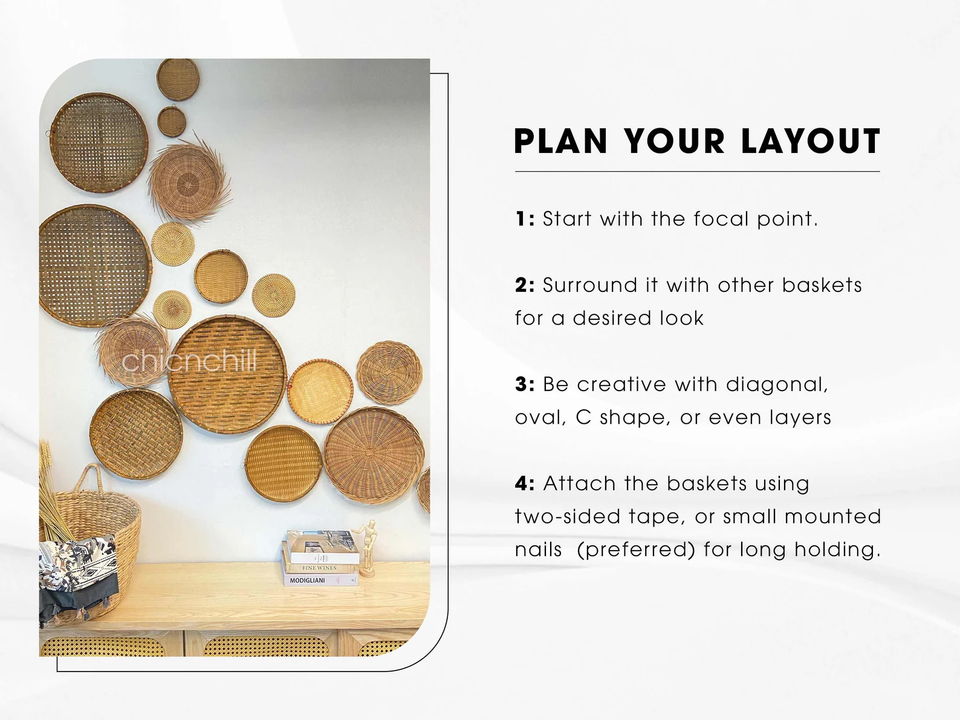 chicnchill

FINE WINES

MODIGLIANI

PLAN YOUR LAYOUT

1: Start with the focal point.

2: Surround it with other baskets for a desired look

3: Be creative with diagonal, oval, C shape, or even layers

4: Attach the baskets using two-sided tape, or small mounted nails (preferred) for long holding.